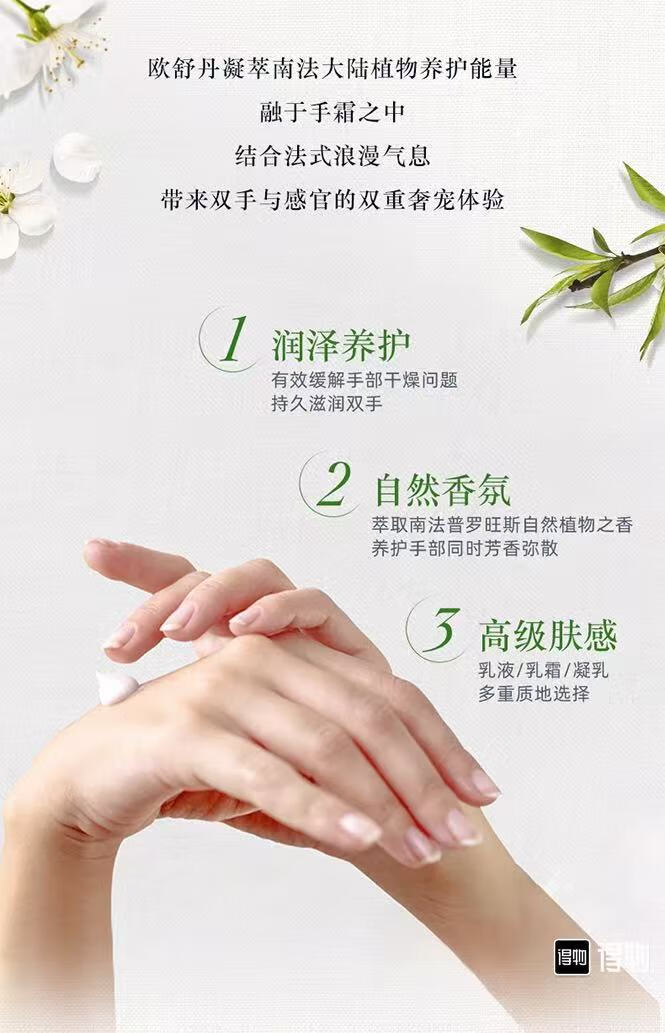 欧舒丹凝萃南法大陆植物养护能量
融于手霜之中
结合法式浪漫气息
带来双手与感官的双重奢宠体验

1 润泽养护
有效缓解手部干燥问题
持久滋润双手

2 自然香氛
萃取南法普罗旺斯自然植物之香
养护手部同时芳香弥散

3 高级肤感
乳液/乳霜/凝乳
多重质地选择

得物 得物