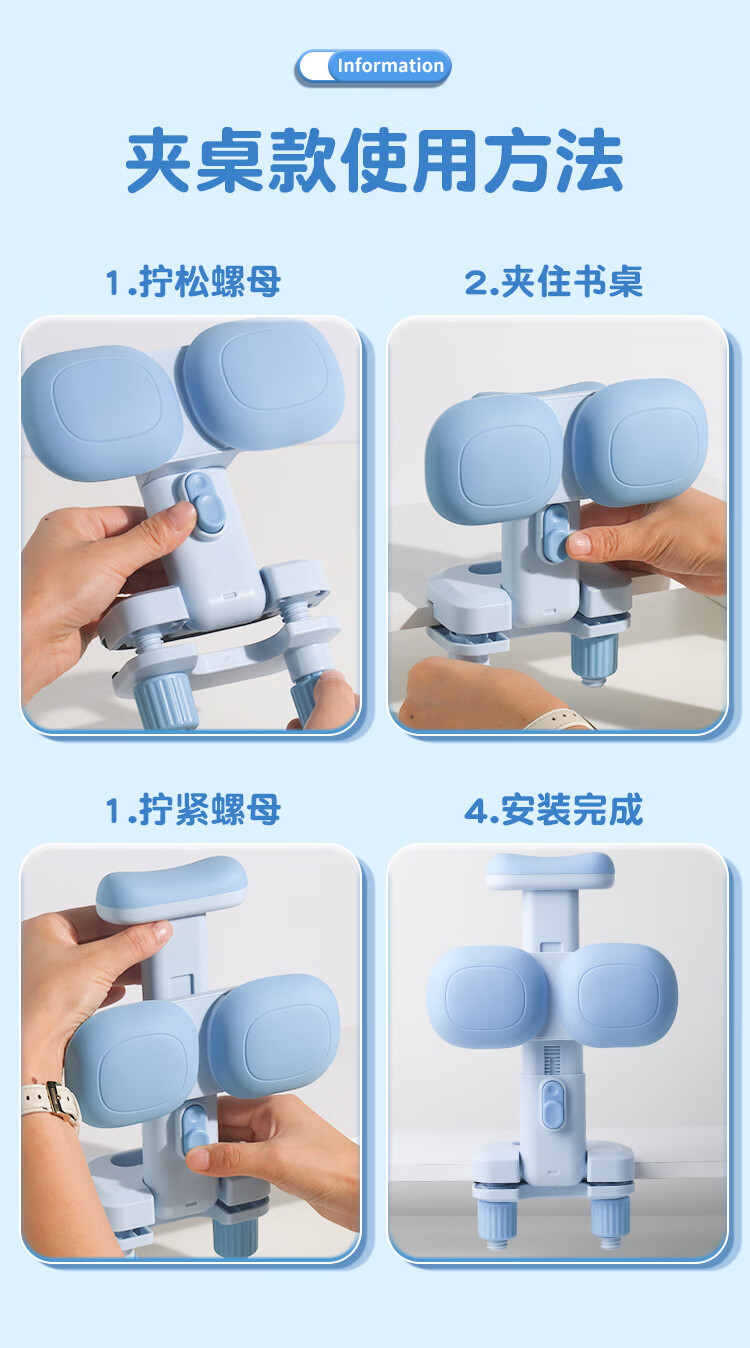 Information

夹桌款使用方法

1.拧松螺母

2.夹住书桌

1.拧紧螺母

4.安装完成