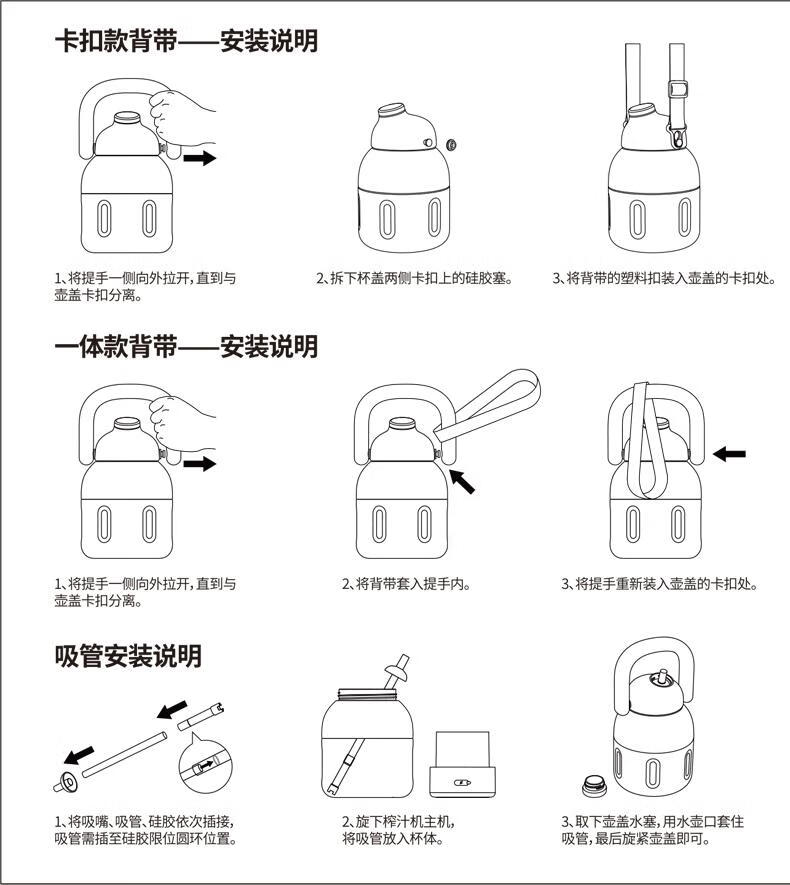 卡扣款背带——安装说明

1、将提手一侧向外拉开，直到与壶盖卡扣分离。

2、拆下杯盖两侧卡扣上的硅胶塞。

3、将背带的塑料扣装入壶盖的卡扣处。

一体款背带——安装说明

1、将提手一侧向外拉开，直到与壶盖卡扣分离。

2、将背带套入提手内。

3、将提手重新装入壶盖的卡扣处。

吸管安装说明

1、将吸嘴、吸管、硅胶依次插接，吸管需插至硅胶限位圆环位置。

2、旋下榨汁机主机，将吸管放入杯体。

3、取下壶盖水塞，用水壶口套住吸管，最后旋紧壶盖即可。