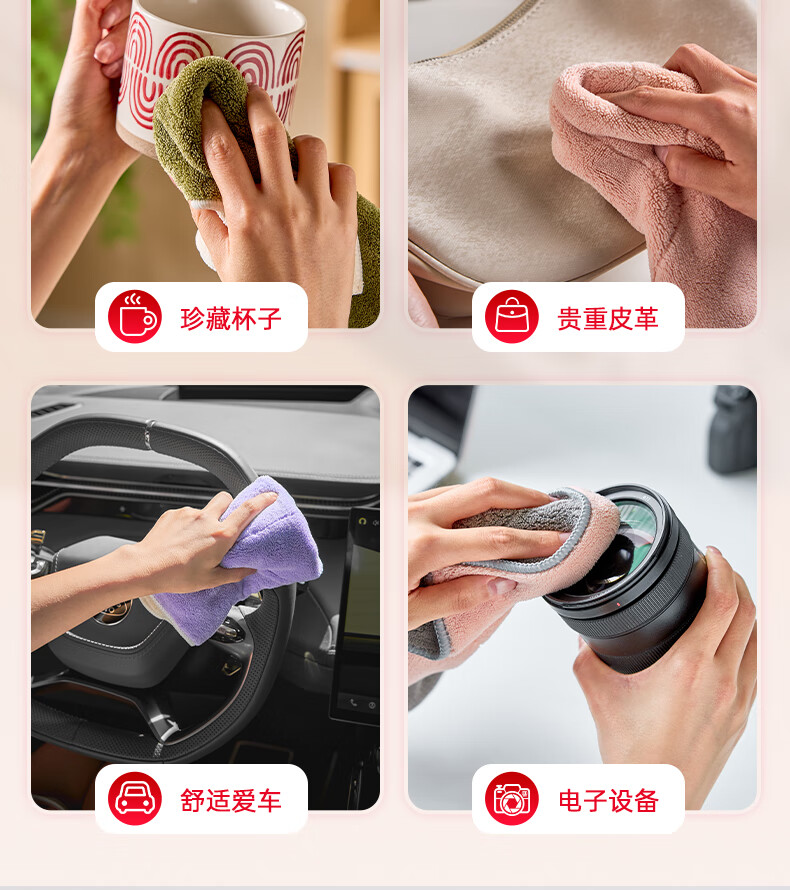 珍藏杯子

贵重皮革

舒适爱车

电子设备