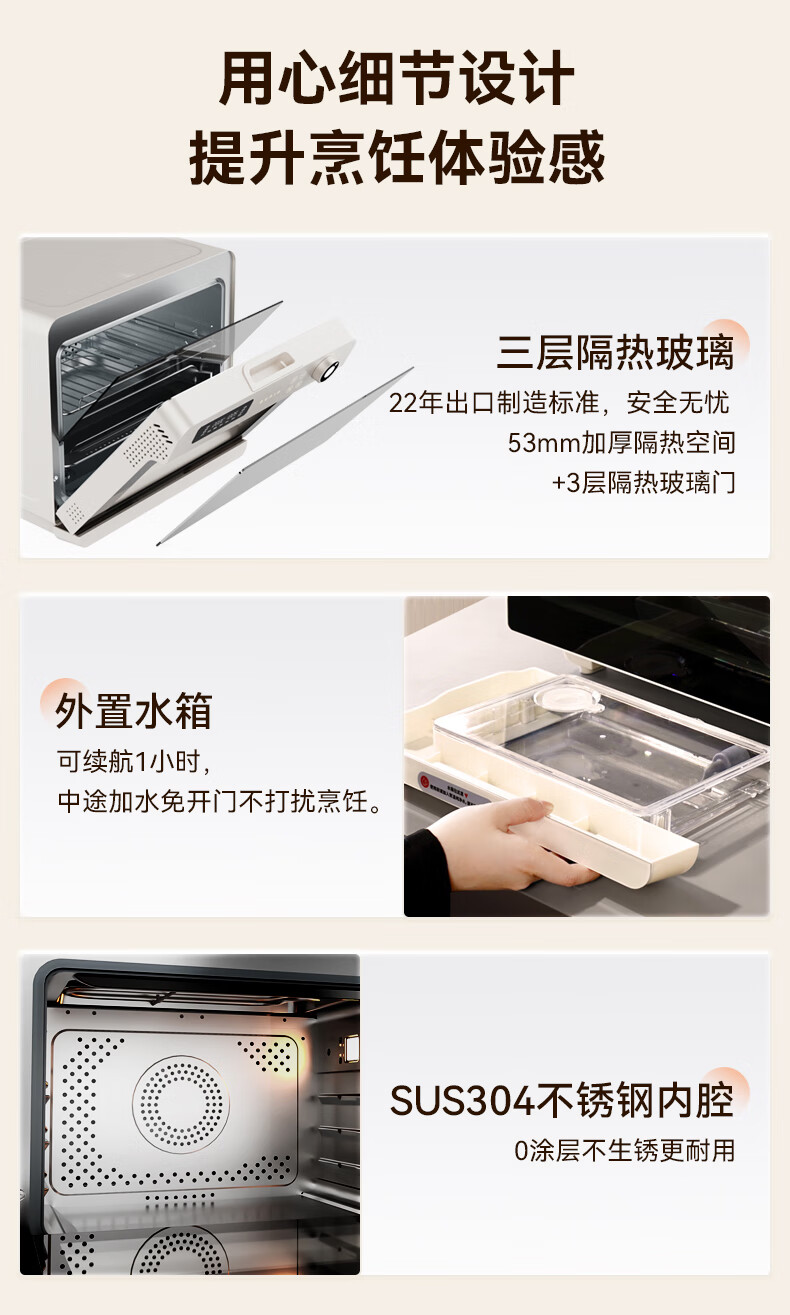 用心细节设计
提升烹饪体验感

三层隔热玻璃
22年出口制造标准，安全无忧
53mm加厚隔热空间
+3层隔热玻璃门

外置水箱
可续航1小时，
中途加水免开门不打扰烹饪。

SUS304不锈钢内腔
0涂层不生锈更耐用