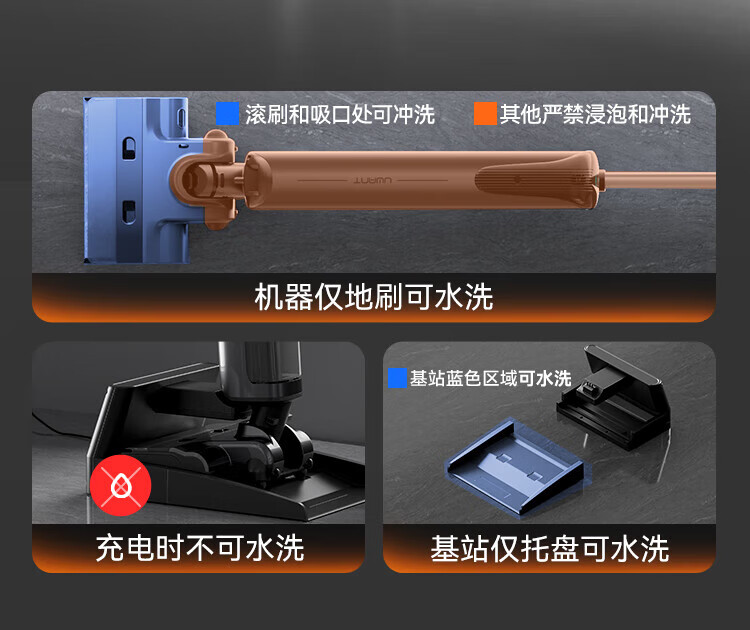 滚刷和吸口处可冲洗
其他严禁浸泡和冲洗

UWANT

机器仅地刷可水洗

充电时不可水洗

基站蓝色区域可水洗

基站仅托盘可水洗