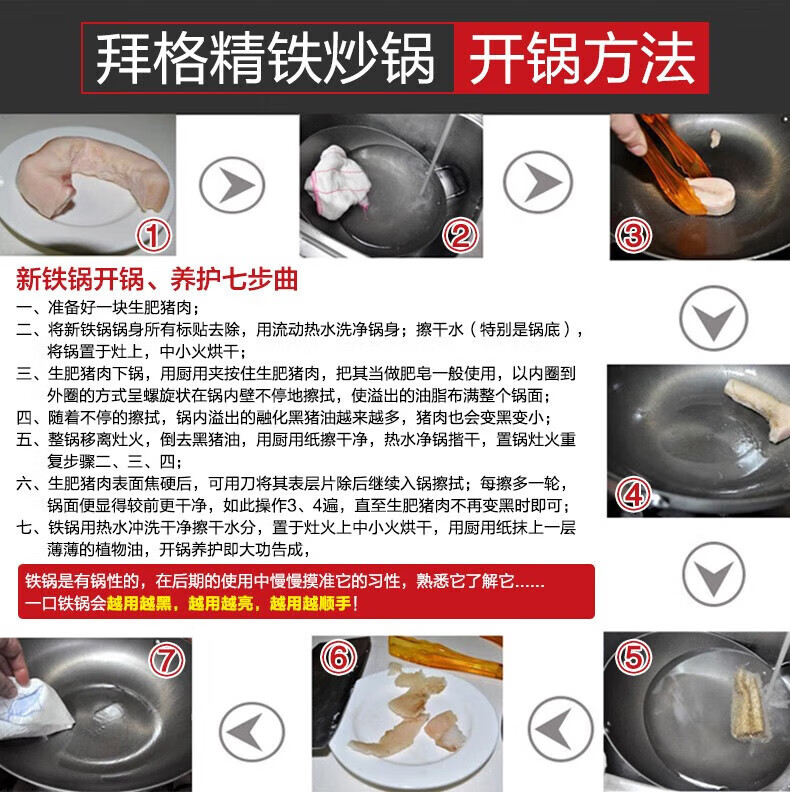 拜格精铁炒锅 开锅方法

①

②

③

新铁锅开锅、养护七步曲

一、准备好一块生肥猪肉；

二、将新铁锅锅身所有标贴去除，用流动热水洗净锅身；擦干水（特别是锅底），将锅置于灶上，中小火烘干；

三、生肥猪肉下锅，用厨用夹按住生肥猪肉，把其当做肥皂一般使用，以内圈到外圈的方式呈螺旋状在锅内壁不停地擦拭，使溢出的油脂布满整个锅面；

四、随着不停的擦拭，锅内溢出的融化黑猪油越来越多，猪肉也会变黑变小；

五、整锅移离灶火，倒去黑猪油，用厨用纸擦干净，热水净锅揩干，置锅灶火重复步骤二、三、四；

六、生肥猪肉表面焦硬后，可用刀将其表层片除后继续入锅擦拭；每擦多一轮，锅面便显得较前更干净，如此操作3、4遍，直至生肥猪肉不再变黑时即可；

七、铁锅用热水冲洗干净擦干水分，置于灶火上中小火烘干，用厨用纸抹上一层薄薄的植物油，开锅养护即大功告成，

铁锅是有锅性的，在后期的使用中慢慢摸准它的习性，熟悉它了解它......
一口铁锅会越用越黑，越用越亮，越用越顺手！

④

⑦

⑥

⑤