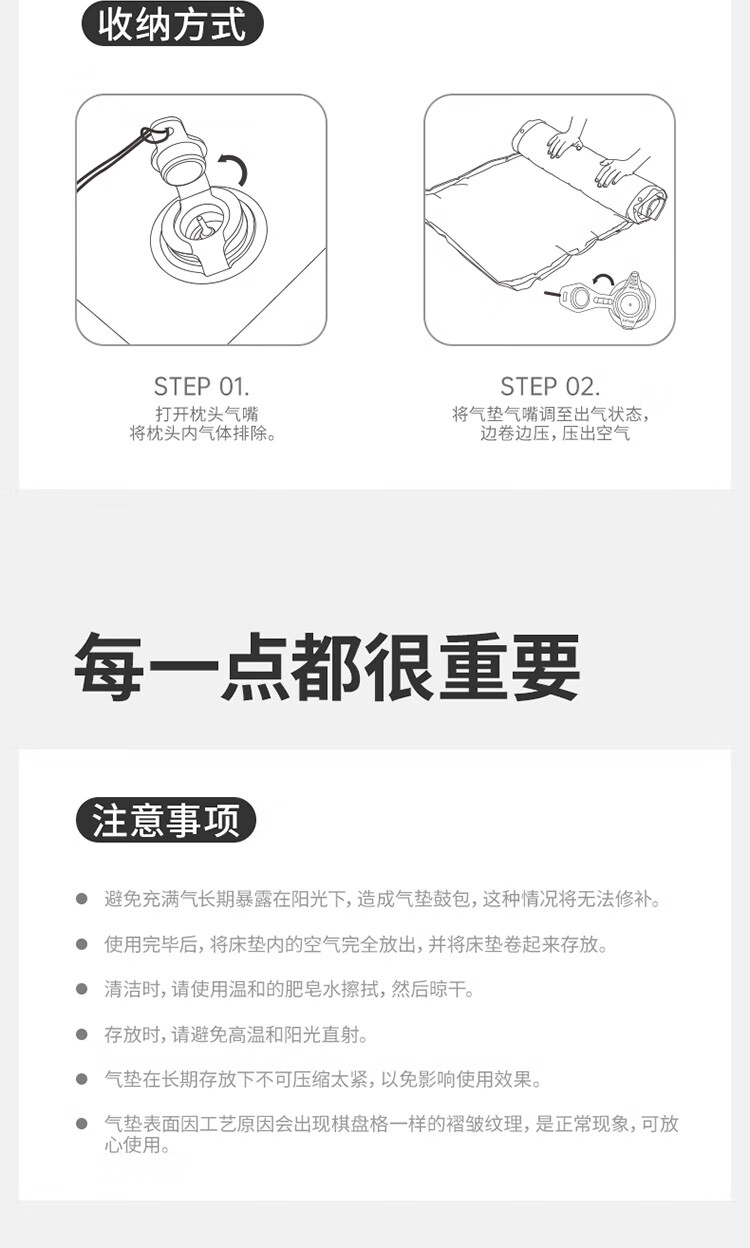 收纳方式

STEP 01.
打开枕头气嘴
将枕头内气体排除。

STEP 02.
将气垫气嘴调至出气状态，
边卷边压，压出空气

每一点都很重要

注意事项

● 避免充满气长期暴露在阳光下，造成气垫鼓包，这种情况将无法修补。

● 使用完毕后，将床垫内的空气完全放出，并将床垫卷起来存放。

● 清洁时，请使用温和的肥皂水擦拭，然后晾干。

● 存放时，请避免高温和阳光直射。

● 气垫在长期存放下不可压缩太紧，以免影响使用效果。

● 气垫表面因工艺原因会出现棋盘格一样的褶皱纹理，是正常现象，可放心使用。