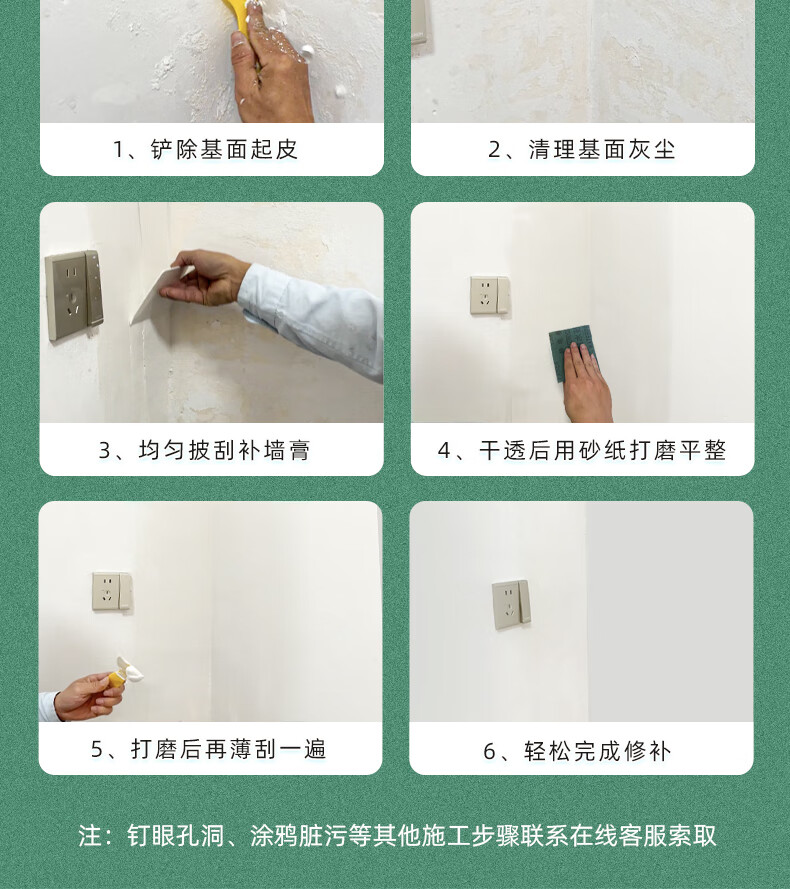 1、铲除基面起皮

2、清理基面灰尘

3、均匀披刮补墙膏

4、干透后用砂纸打磨平整

5、打磨后再薄刮一遍

6、轻松完成修补

注：钉眼孔洞、涂鸦脏污等其他施工步骤联系在线客服索取