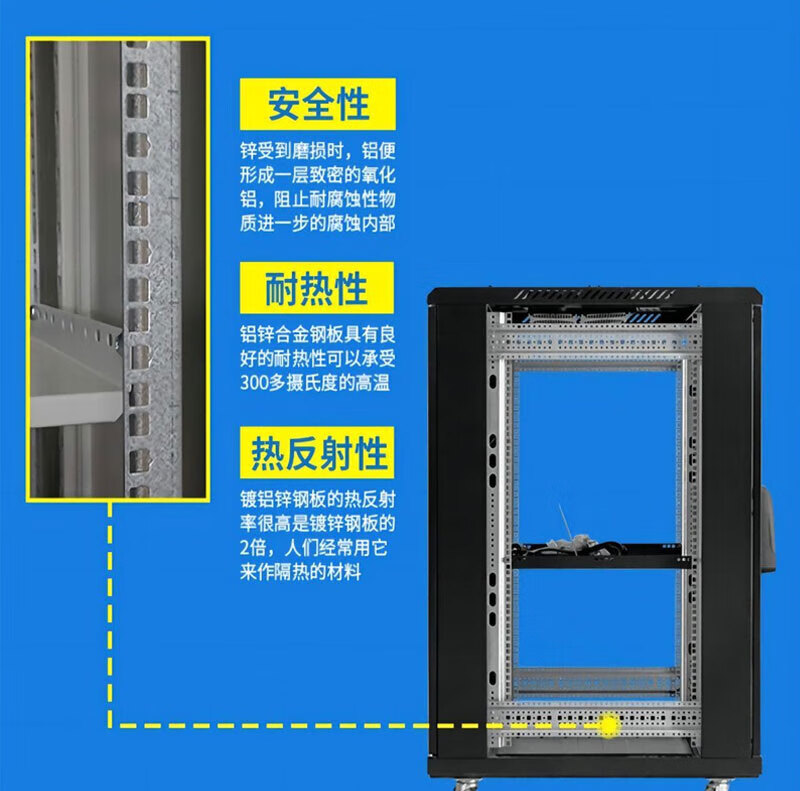 安全性

锌受到磨损时，铝便形成一层致密的氧化铝，阻止耐腐蚀性物质进一步的腐蚀内部

耐热性

铝锌合金钢板具有良好的耐热性可以承受300多摄氏度的高温

热反射性

镀铝锌钢板的热反射率很高是镀锌钢板的2倍，人们经常用它来作隔热的材料