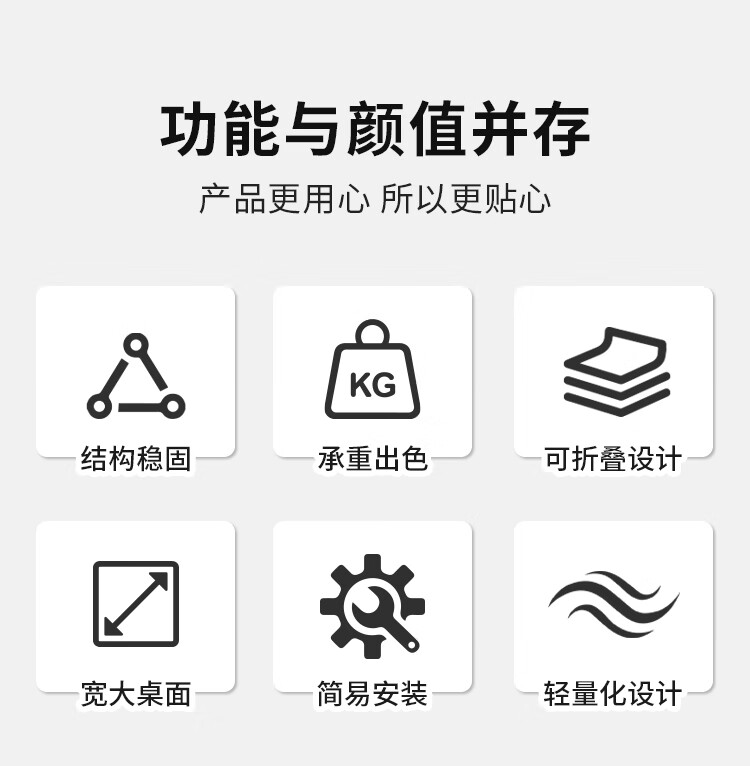 功能与颜值并存

产品更用心 所以更贴心

KG

结构稳固

承重出色

可折叠设计

宽大桌面

简易安装

轻量化设计