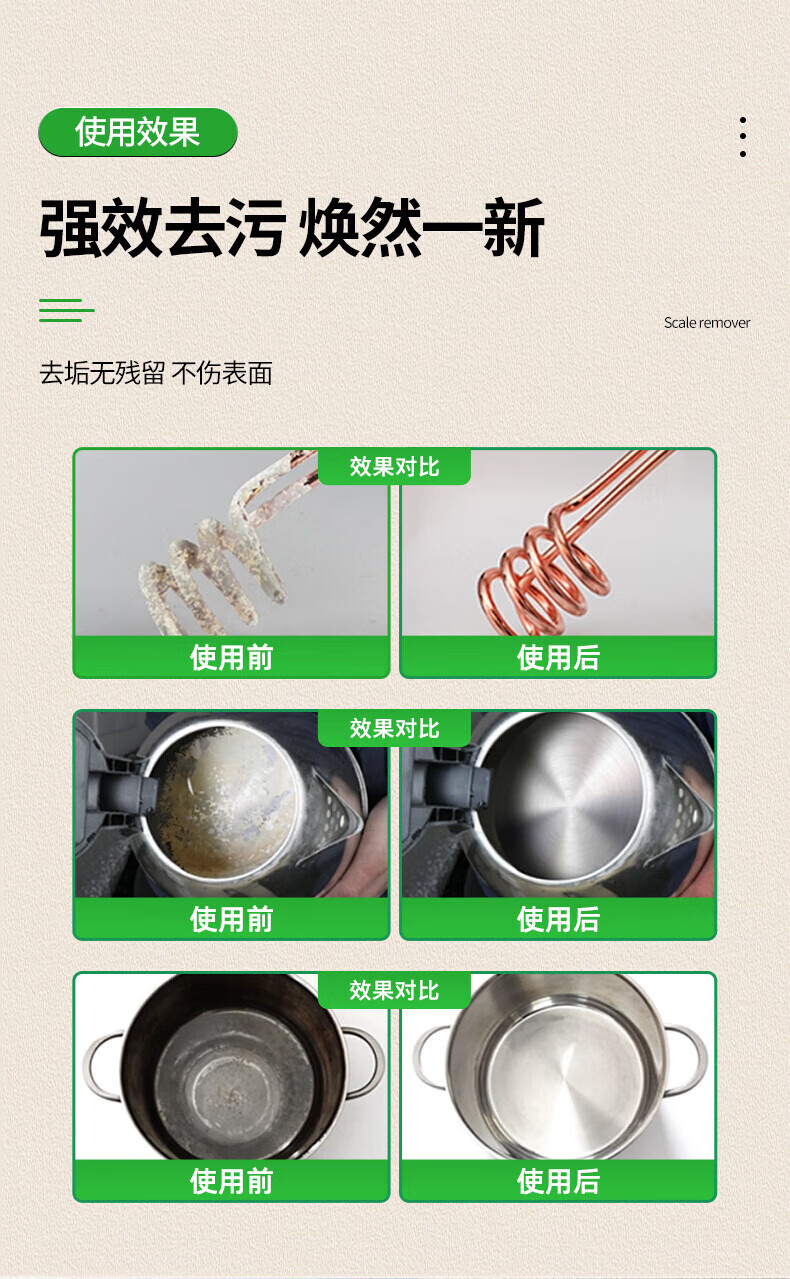 使用效果

强效去污 焕然一新

Scale remover

去垢无残留 不伤表面

效果对比

使用前

使用后

效果对比

使用前

使用后

效果对比

使用前

使用后