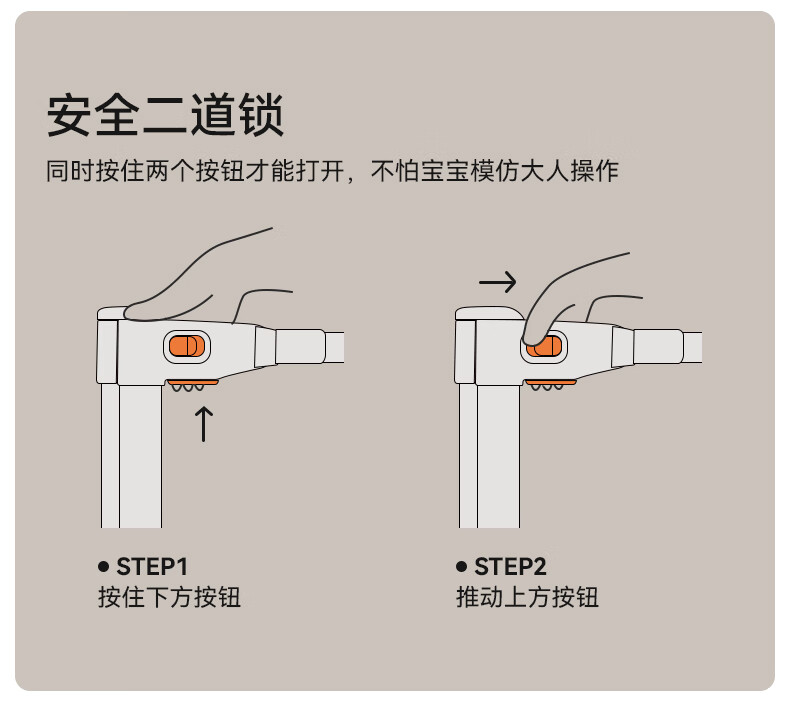 安全二道锁

同时按住两个按钮才能打开，不怕宝宝模仿大人操作

● STEP1
按住下方按钮

● STEP2
推动上方按钮