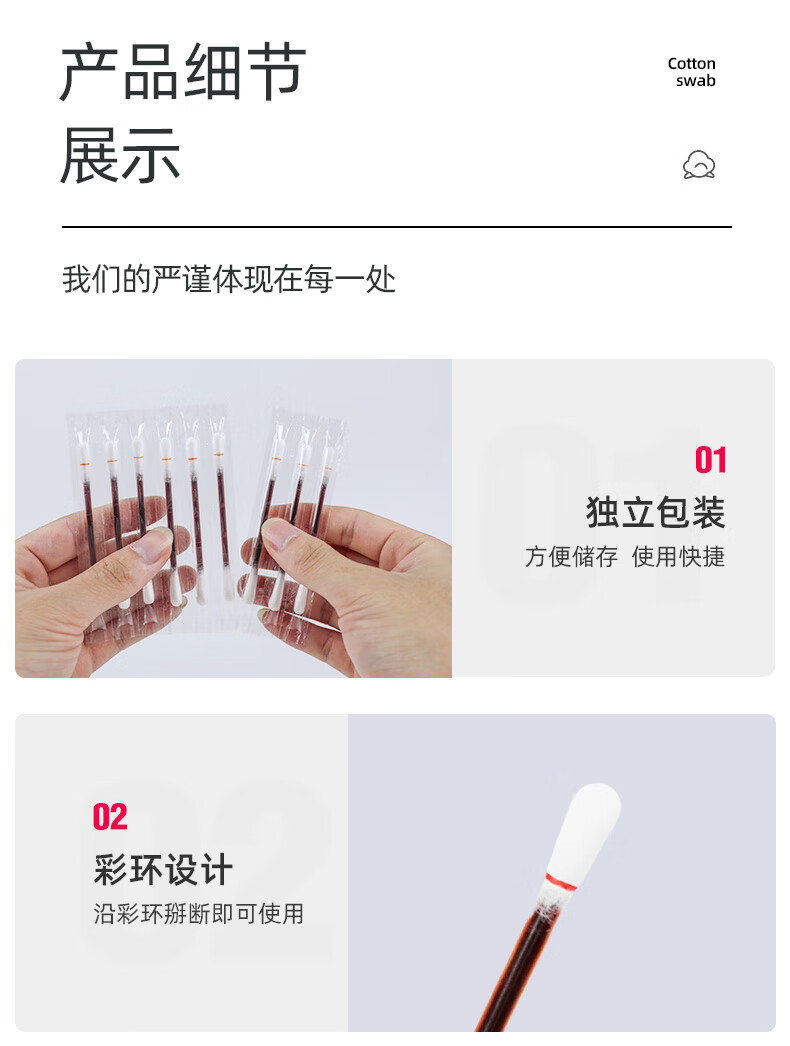 产品细节
展示

Cotton
swab

我们的严谨体现在每一处

01
独立包装
方便储存 使用快捷

02
彩环设计
沿彩环掰断即可使用