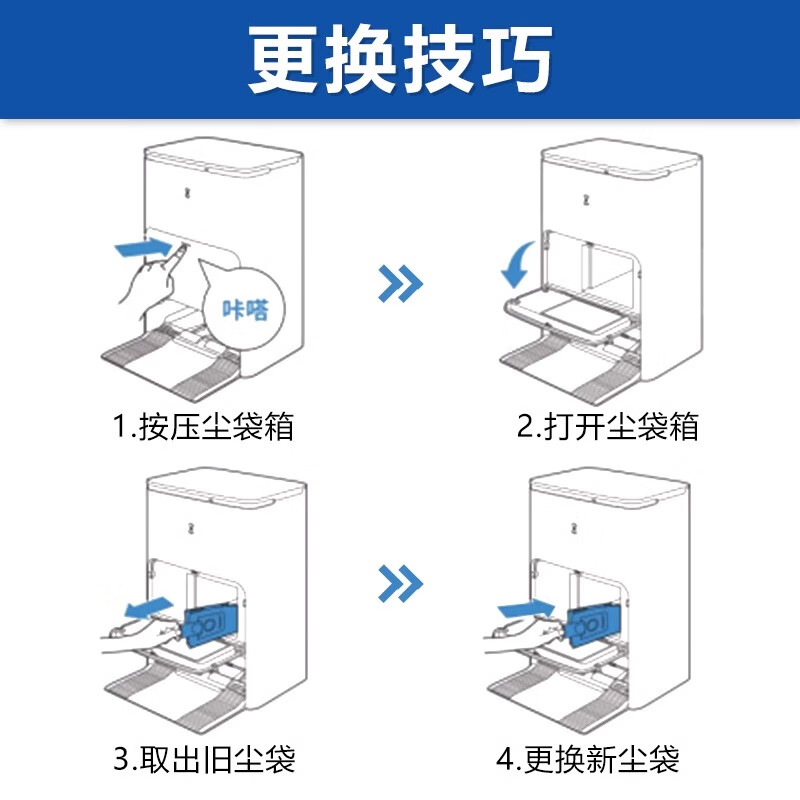 更换技巧

咔嗒

1.按压尘袋箱

2.打开尘袋箱

3.取出旧尘袋

4.更换新尘袋