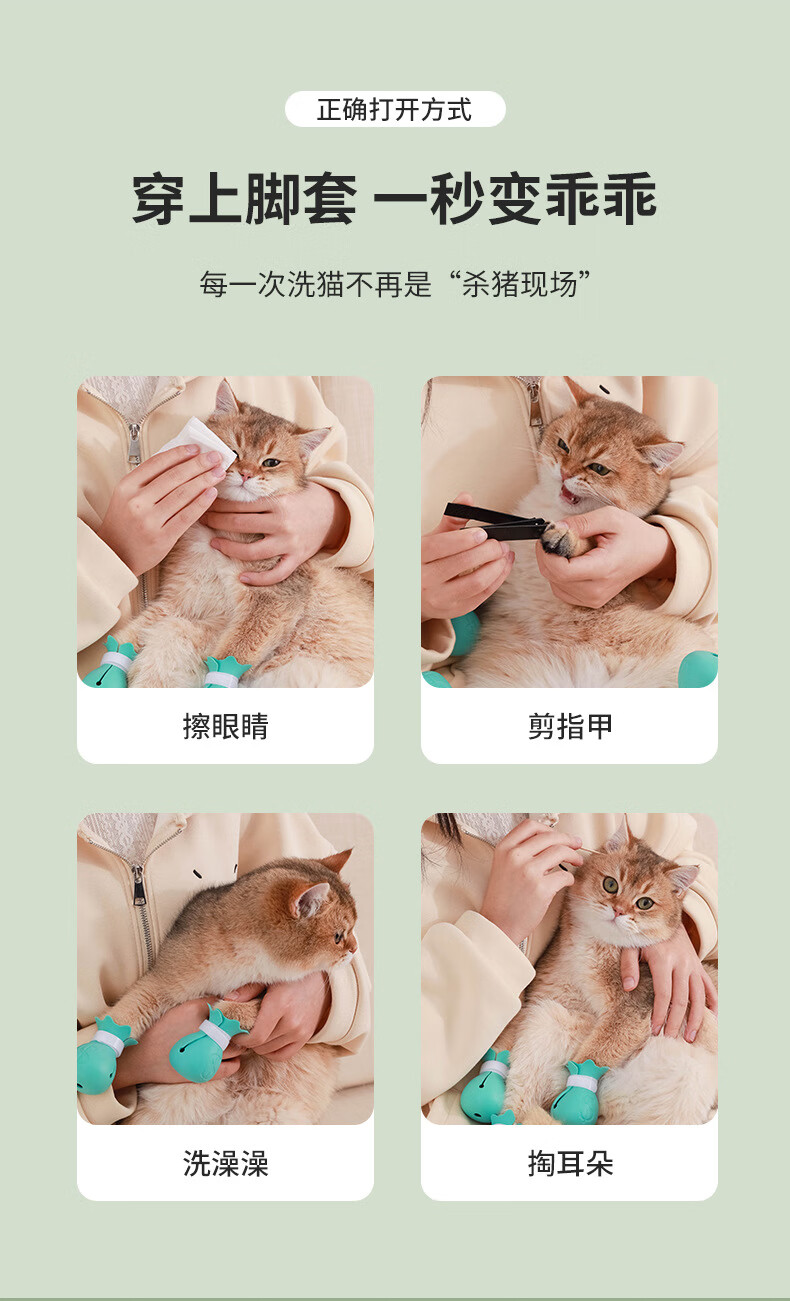 正确打开方式

穿上脚套 一秒变乖乖

每一次洗猫不再是“杀猪现场”

擦眼睛

剪指甲

洗澡澡

掏耳朵