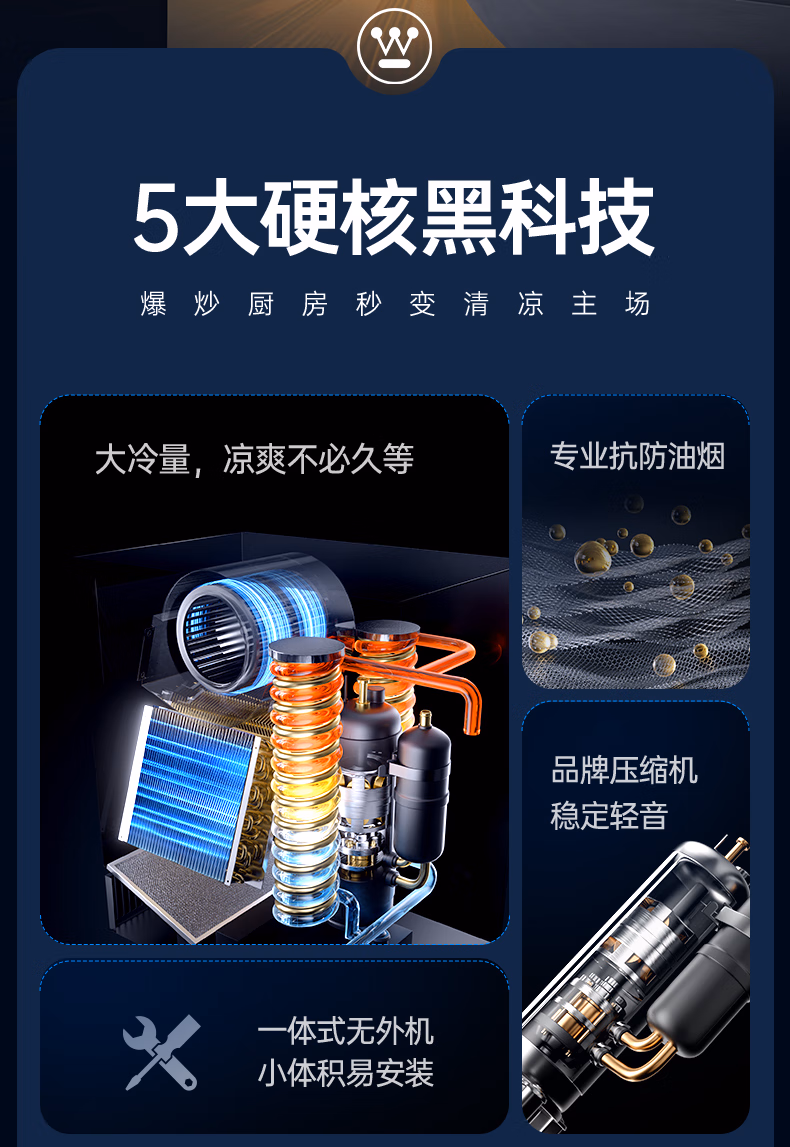 5大硬核黑科技

爆炒厨房秒变清凉主场

大冷量，凉爽不必久等

专业抗防油烟

品牌压缩机
稳定轻音

一体式无外机
小体积易安装