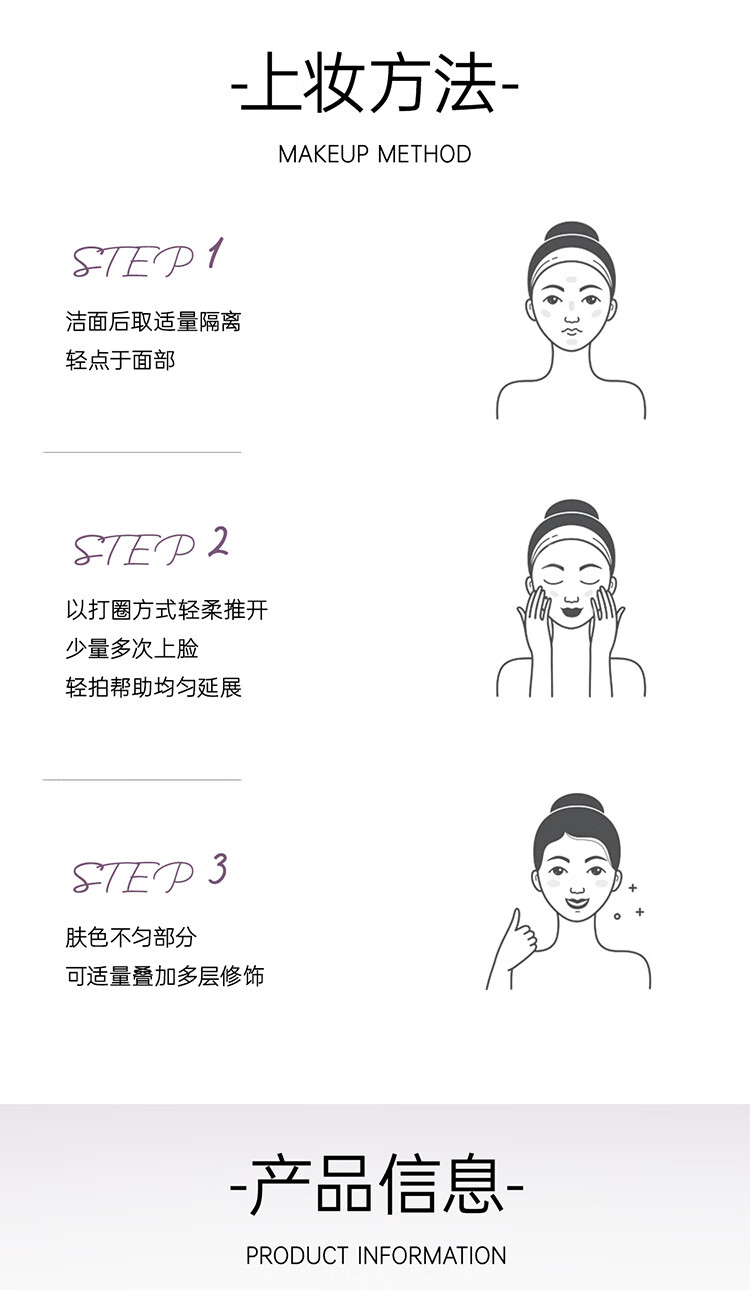 -上妆方法-

MAKEUP METHOD

STEP 1

洁面后取适量隔离
轻点于面部

STEP 2

以打圈方式轻柔推开
少量多次上脸
轻拍帮助均匀延展

STEP 3

肤色不匀部分
可适量叠加多层修饰

-产品信息-

PRODUCT INFORMATION