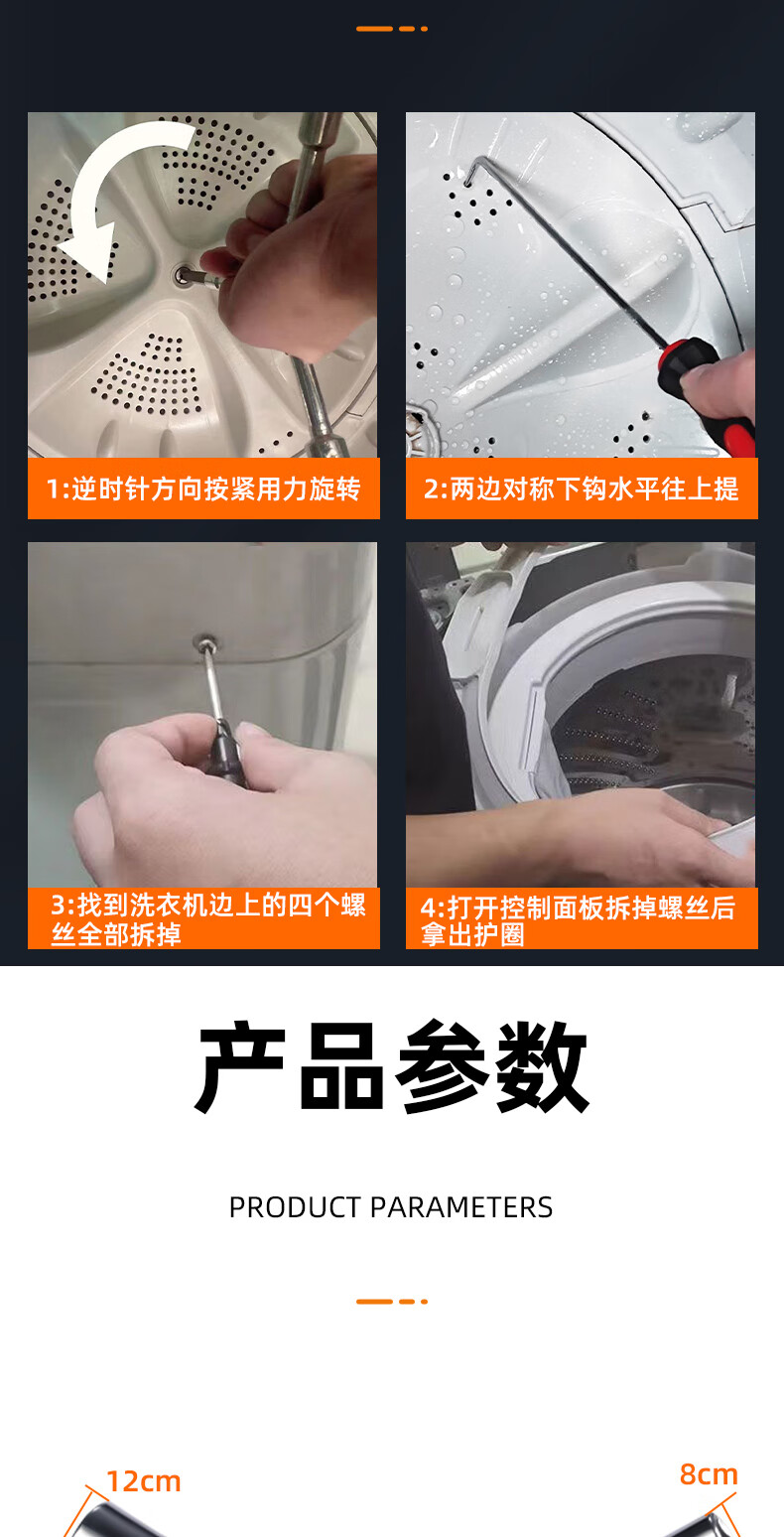 1:逆时针方向按紧用力旋转

2:两边对称下钩水平往上提

3:找到洗衣机边上的四个螺丝全部拆掉

4:打开控制面板拆掉螺丝后拿出护圈

产品参数

PRODUCT PARAMETERS

12cm

8cm