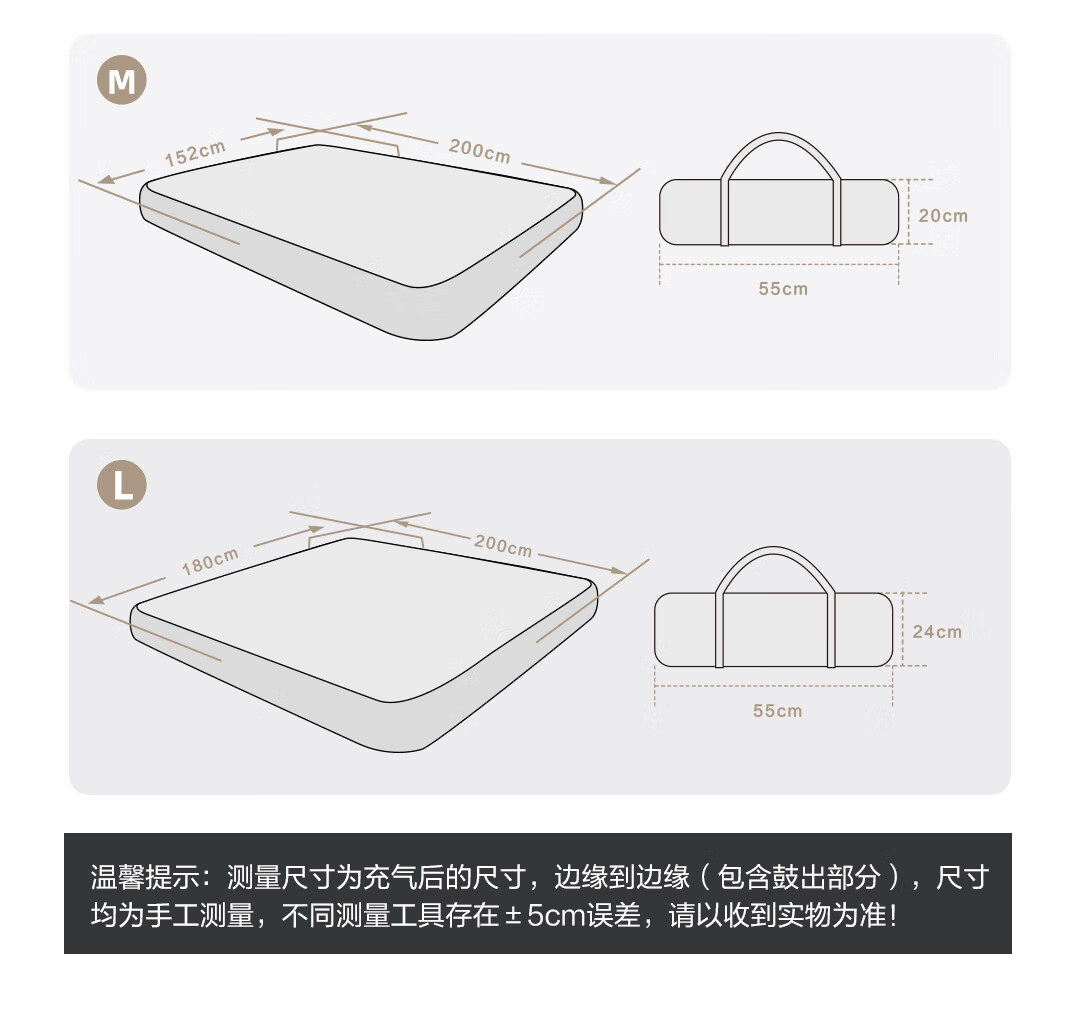 M

152cm

200cm

20cm

55cm

L

180cm

200cm

24cm

55cm

温馨提示：测量尺寸为充气后的尺寸，边缘到边缘（包含鼓出部分），尺寸均为手工测量，不同测量工具存在±5cm误差，请以收到实物为准！