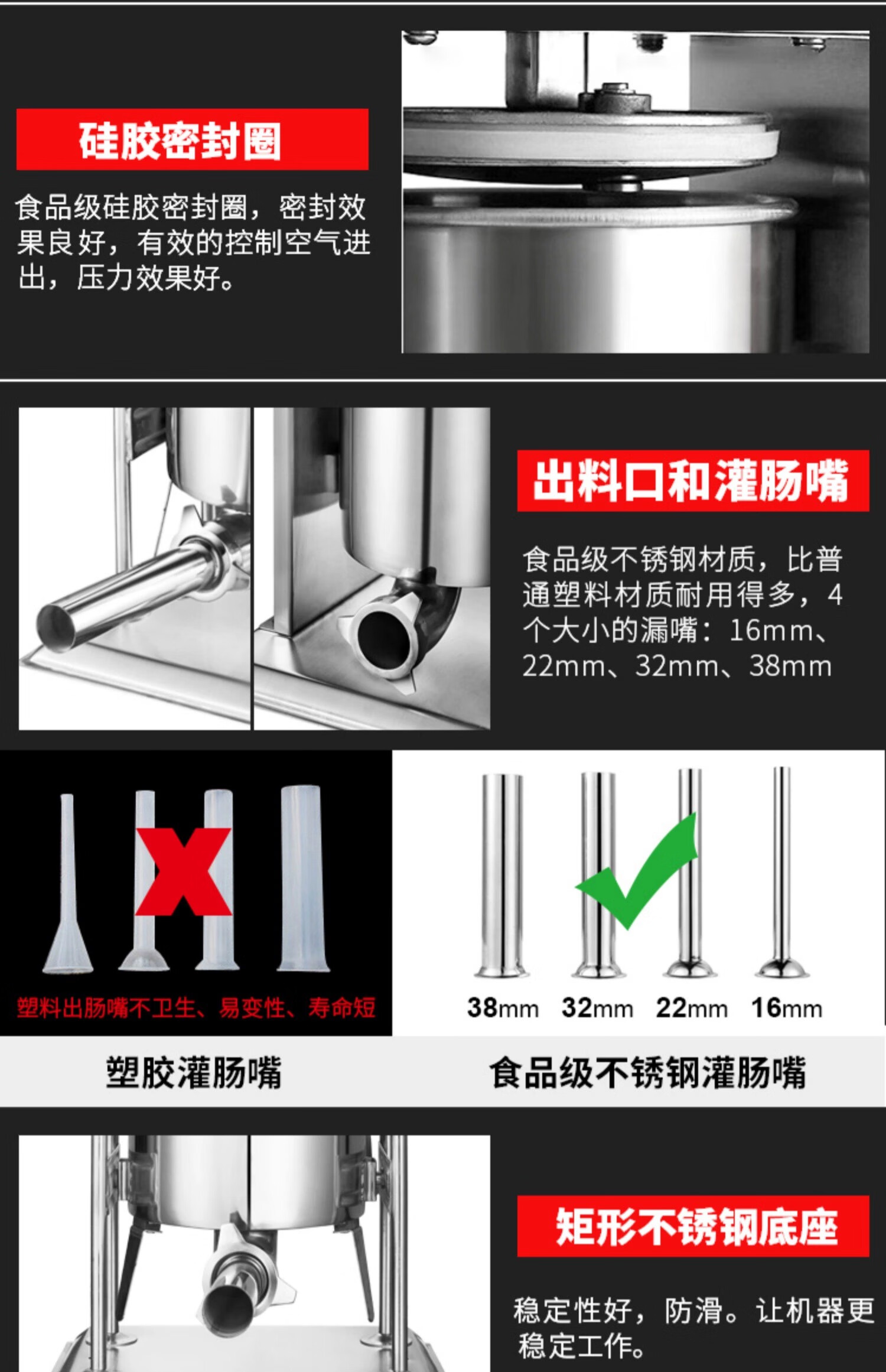 硅胶密封圈

食品级硅胶密封圈，密封效果良好，有效的控制空气进出，压力效果好。

出料口和灌肠嘴

食品级不锈钢材质，比普通塑料材质耐用得多，4个大小的漏嘴：16mm、22mm、32mm、38mm

塑料出肠嘴不卫生、易变性、寿命短

38mm 32mm 22mm 16mm

塑胶灌肠嘴

食品级不锈钢灌肠嘴

矩形不锈钢底座

稳定性好，防滑。让机器更稳定工作。