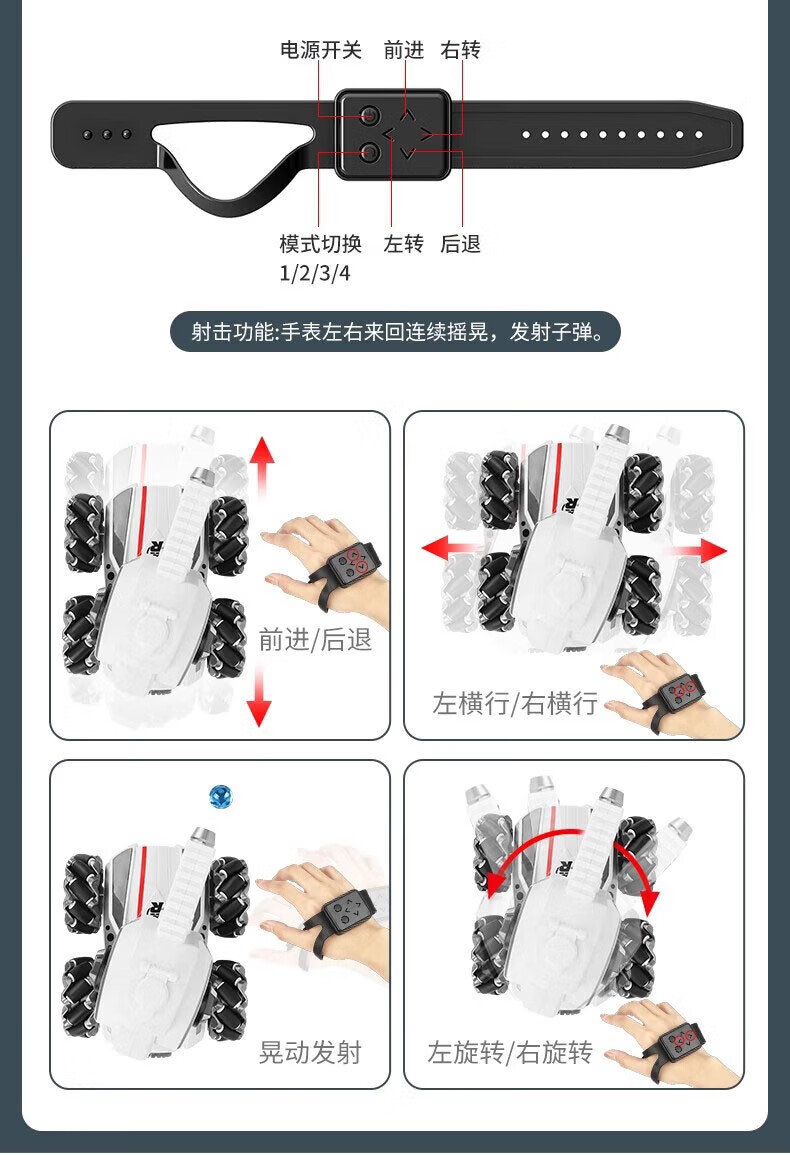 电源开关 前进 右转

模式切换
1/2/3/4

左转 后退

射击功能:手表左右来回连续摇晃，发射子弹。

前进/后退

左横行/右横行

晃动发射

左旋转/右旋转