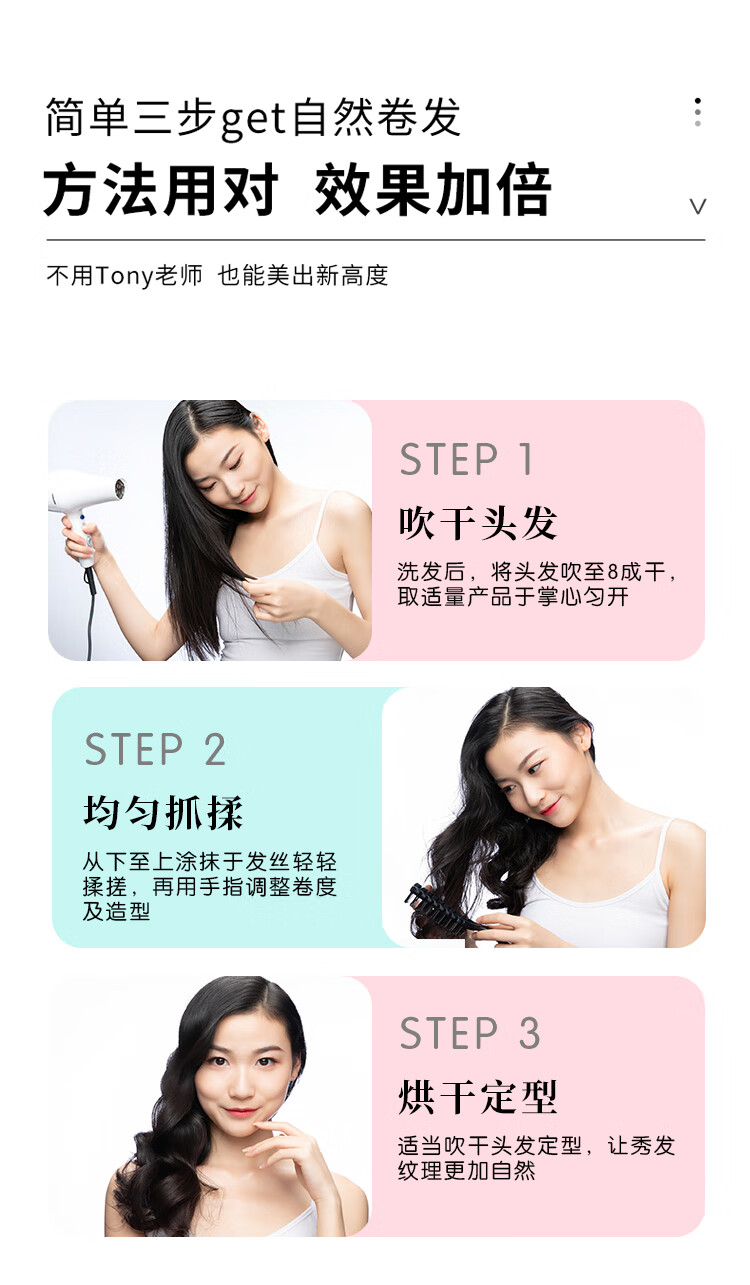 简单三步get自然卷发

方法用对 效果加倍

不用Tony老师 也能美出新高度

STEP 1

吹干头发

洗发后，将头发吹至8成干，取适量产品于掌心匀开

STEP 2

均匀抓揉

从下至上涂抹于发丝轻轻揉搓，再用手指调整卷度及造型

STEP 3

烘干定型

适当吹干头发定型，让秀发纹理更加自然