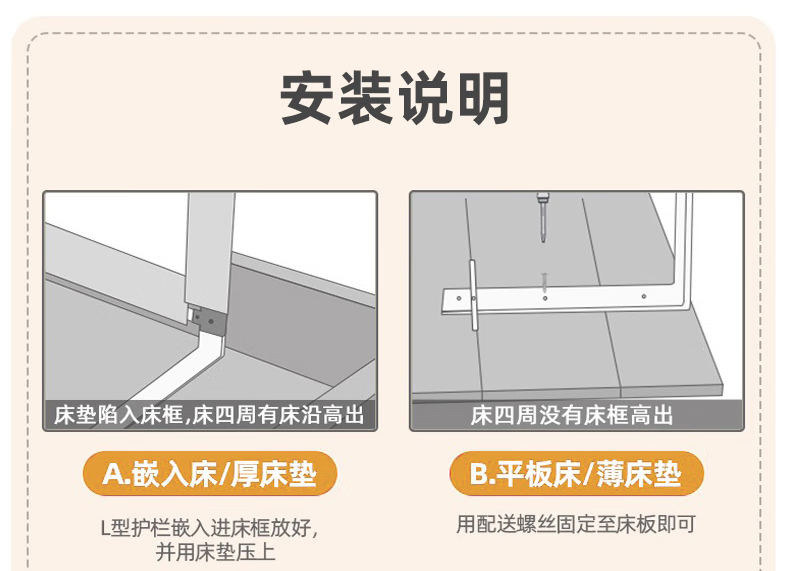 安装说明

床垫陷入床框,床四周有床沿高出

A.嵌入床/厚床垫

L型护栏嵌入进床框放好,
并用床垫压上

床四周没有床框高出

B.平板床/薄床垫

用配送螺丝固定至床板即可