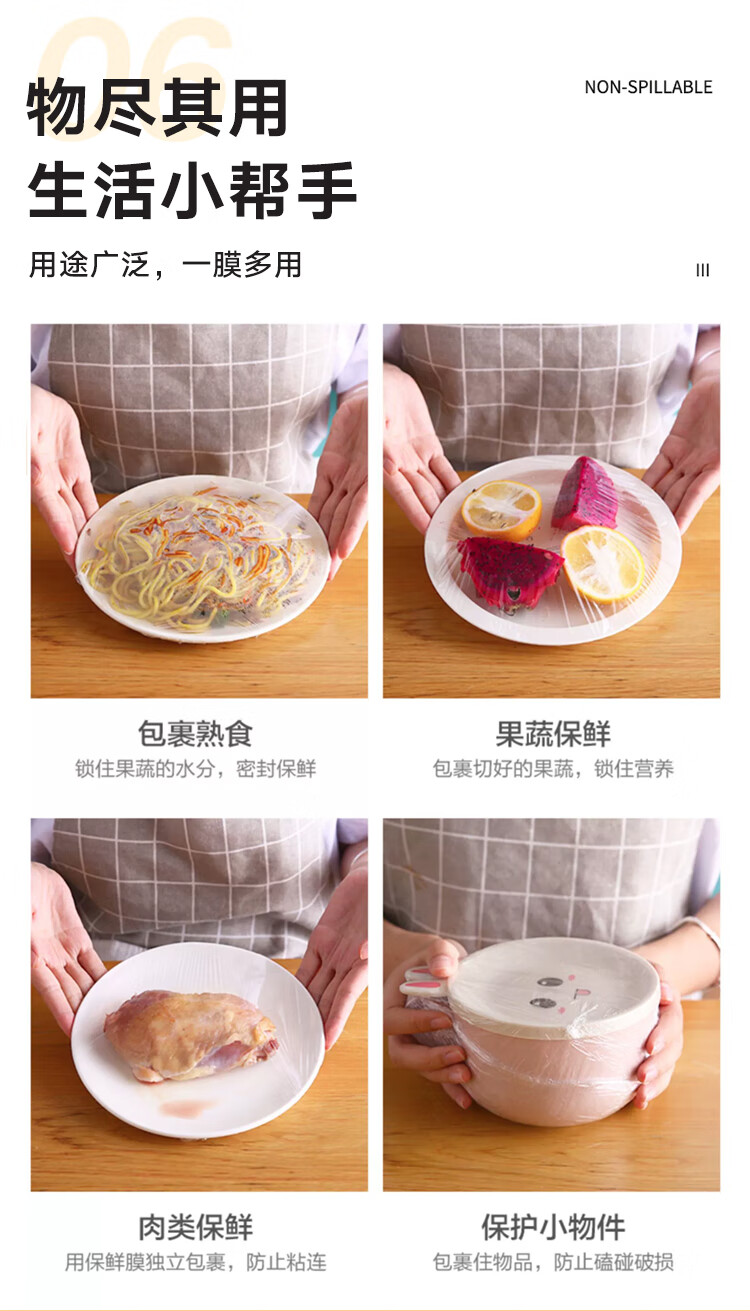 06

物尽其用
生活小帮手

NON-SPILLABLE

用途广泛，一膜多用

III

包裹熟食
锁住果蔬的水分，密封保鲜

果蔬保鲜
包裹切好的果蔬，锁住营养

肉类保鲜
用保鲜膜独立包裹，防止粘连

保护小物件
包裹住物品，防止磕碰破损