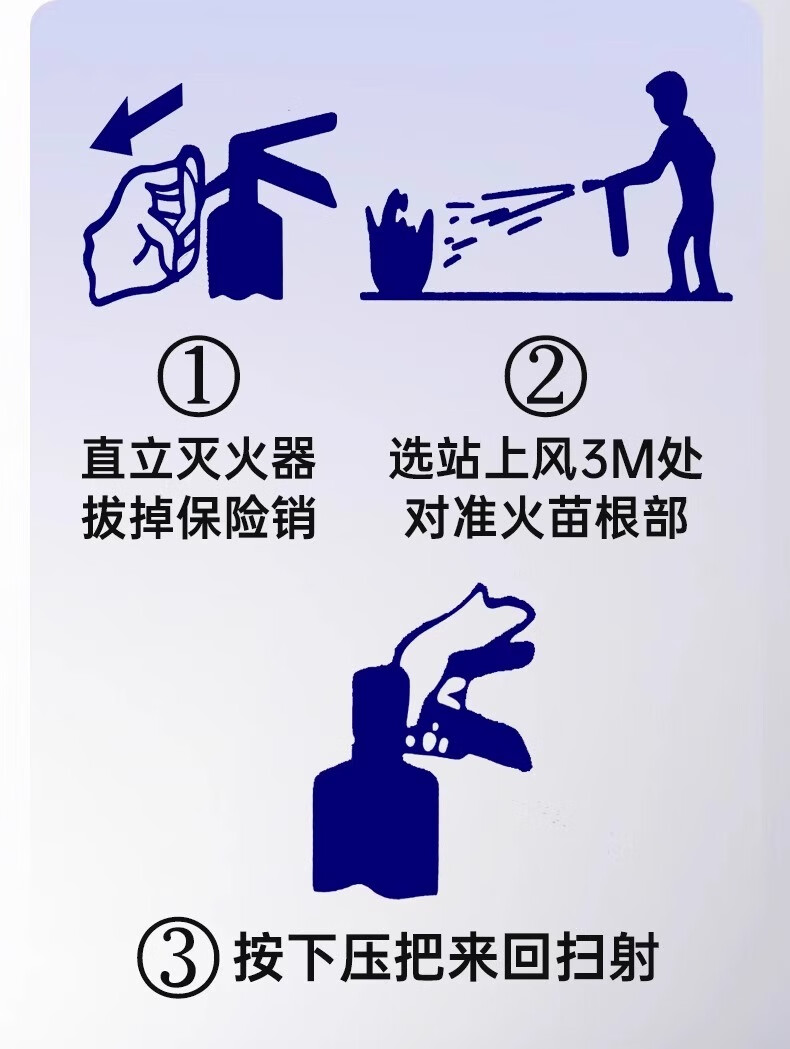 ①
直立灭火器
拔掉保险销

②
选站上风3M处
对准火苗根部

③ 按下压把来回扫射