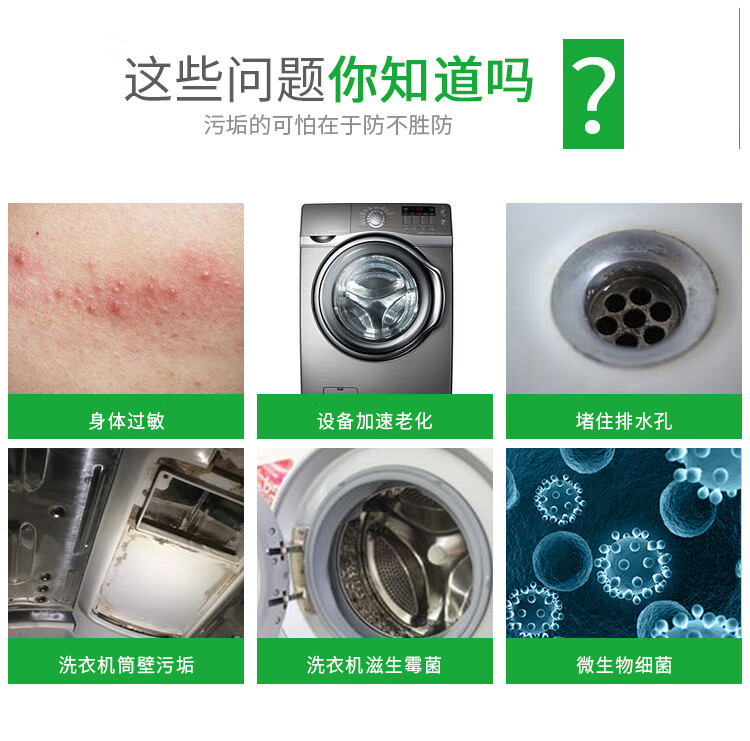 这些问题你知道吗 ?

污垢的可怕在于防不胜防

身体过敏

设备加速老化

堵住排水孔

洗衣机筒壁污垢

洗衣机滋生霉菌

微生物细菌