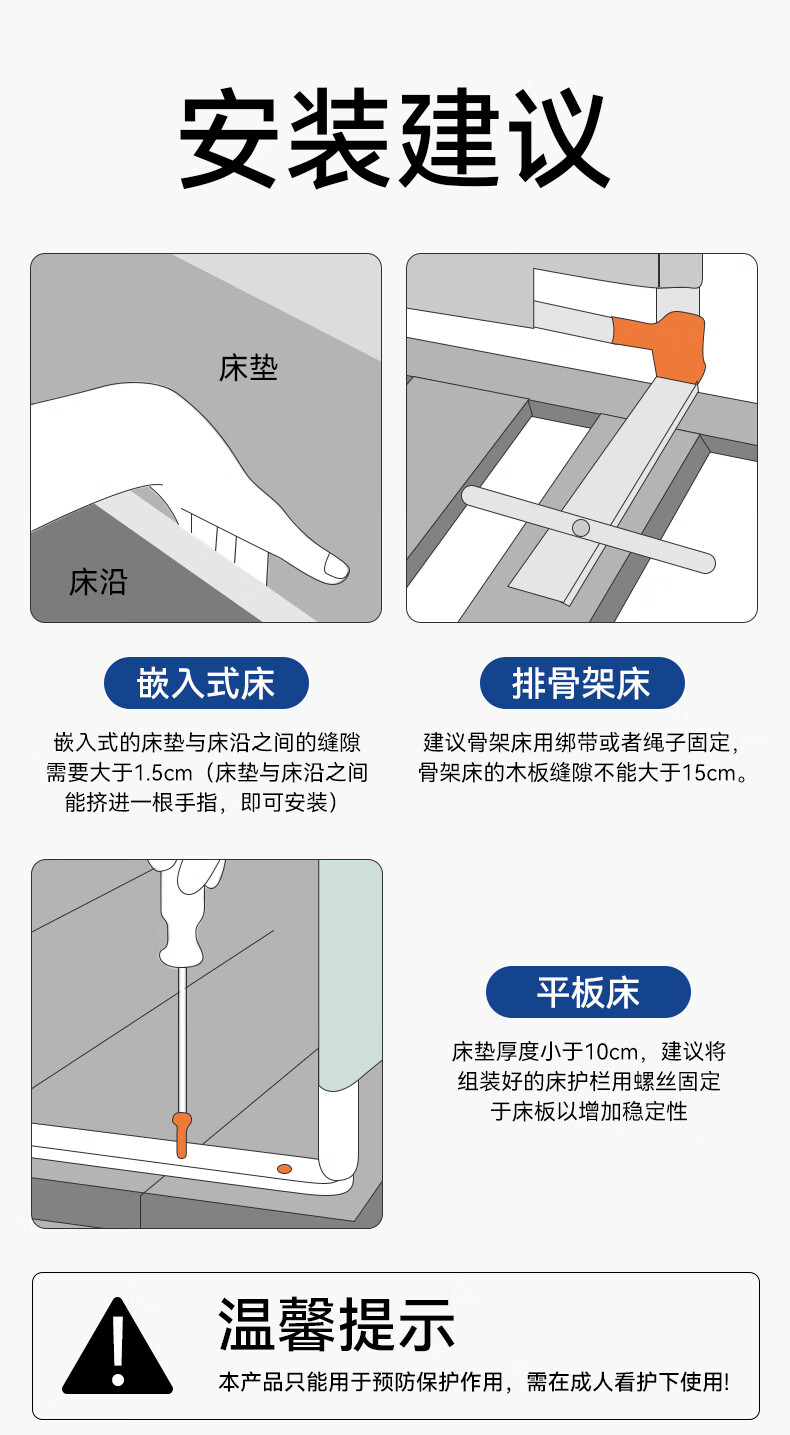 安装建议

床垫

床沿

嵌入式床

嵌入式的床垫与床沿之间的缝隙需要大于1.5cm（床垫与床沿之间能挤进一根手指，即可安装）

排骨架床

建议骨架床用绑带或者绳子固定，骨架床的木板缝隙不能大于15cm。

平板床

床垫厚度小于10cm，建议将组装好的床护栏用螺丝固定于床板以增加稳定性

温馨提示

本产品只能用于预防保护作用，需在成人看护下使用!