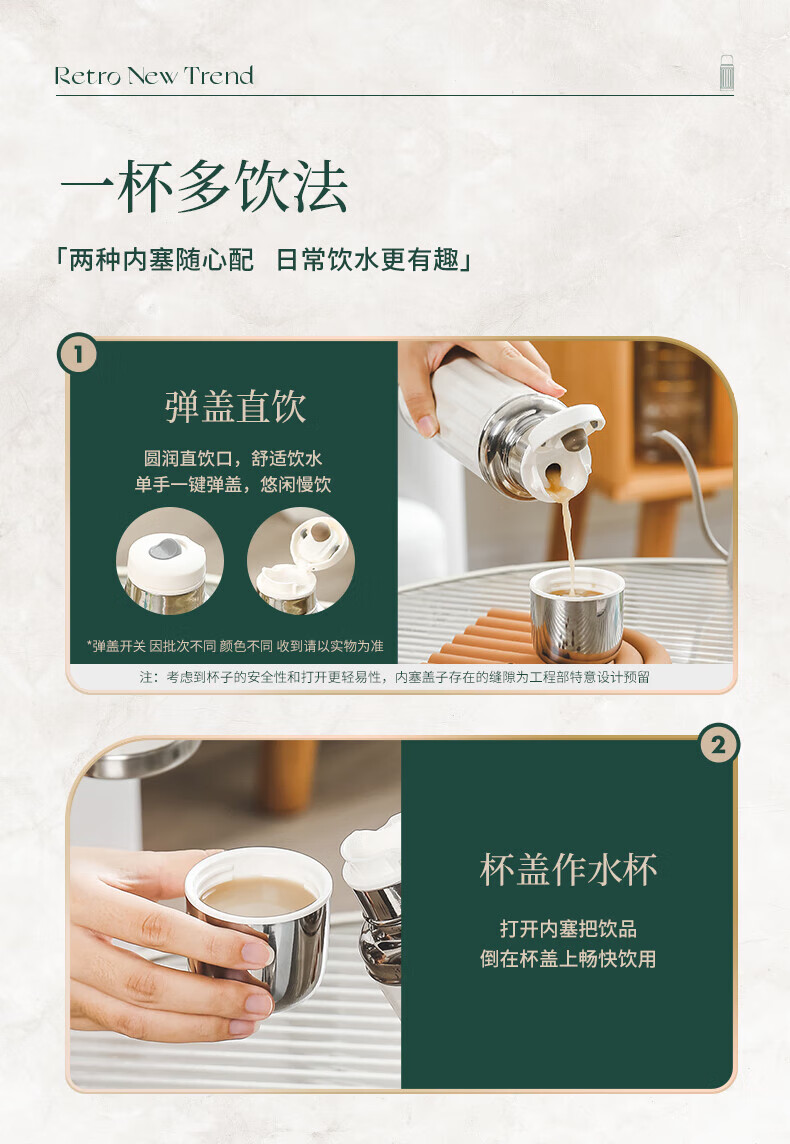 Retro New Trend

一杯多饮法

「两种内塞随心配 日常饮水更有趣」

1

弹盖直饮

圆润直饮口，舒适饮水
单手一键弹盖，悠闲慢饮

*弹盖开关 因批次不同 颜色不同 收到请以实物为准

注：考虑到杯子的安全性和打开更轻易性，内塞盖子存在的缝隙为工程部特意设计预留

2

杯盖作水杯

打开内塞把饮品
倒在杯盖上畅快饮用