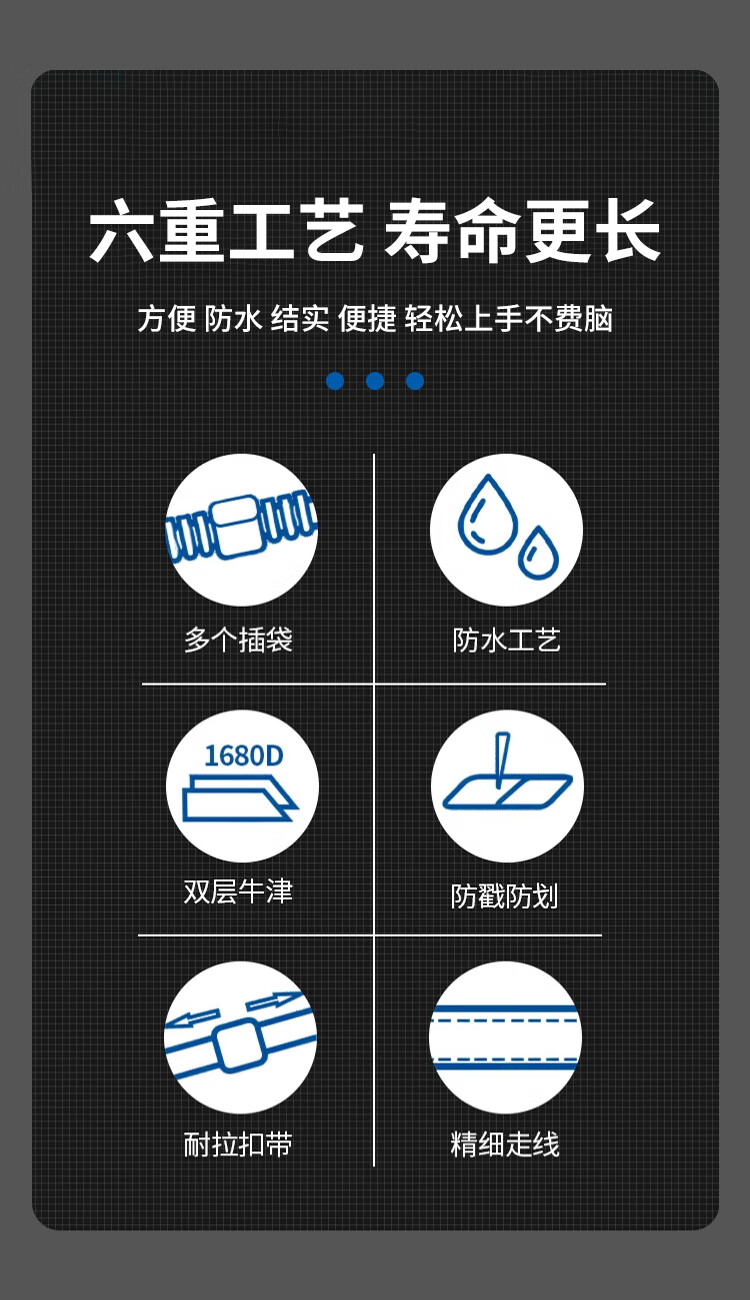 六重工艺 寿命更长

方便 防水 结实 便捷 轻松上手不费脑

多个插袋

防水工艺

1680D

双层牛津

防戳防划

耐拉扣带

精细走线