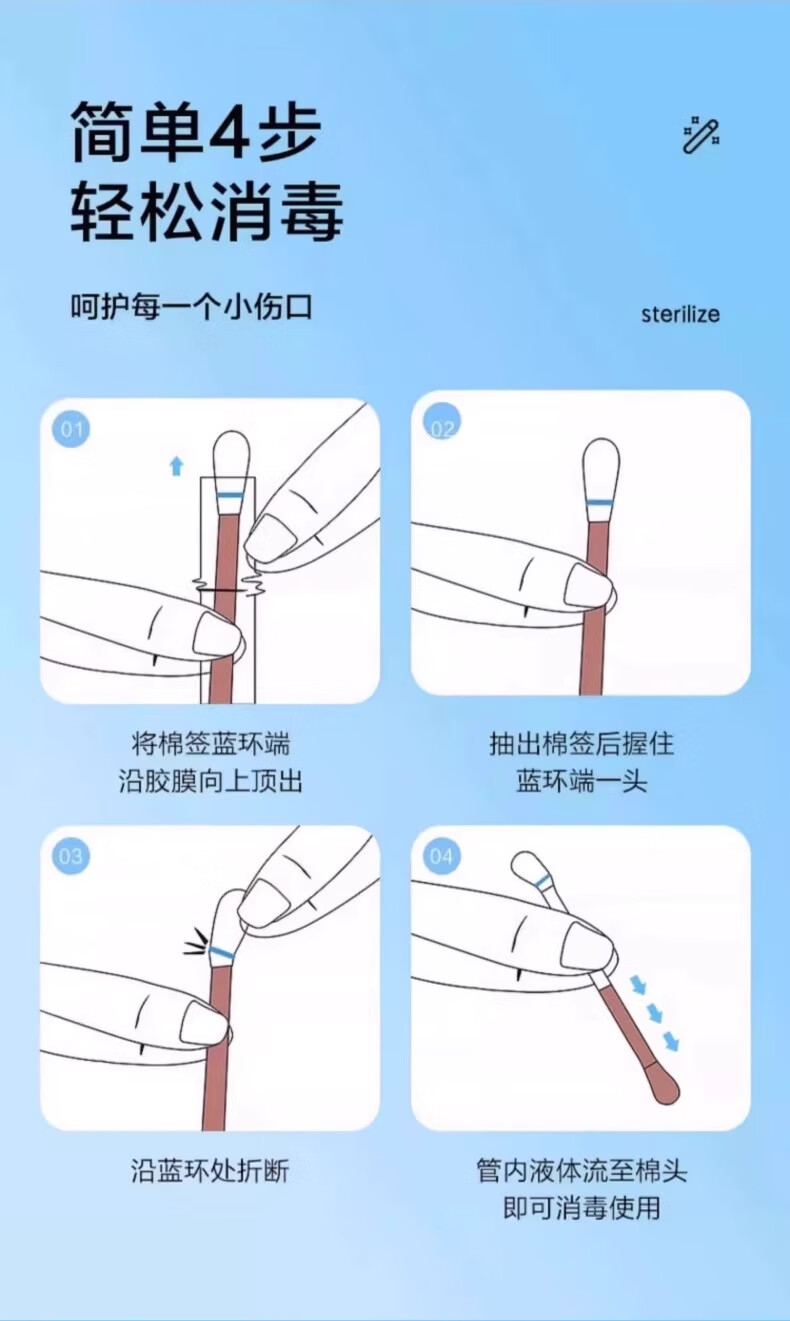 简单4步
轻松消毒

呵护每一个小伤口

sterilize

01

将棉签蓝环端
沿胶膜向上顶出

02

抽出棉签后握住
蓝环端一头

03

沿蓝环处折断

04

管内液体流至棉头
即可消毒使用