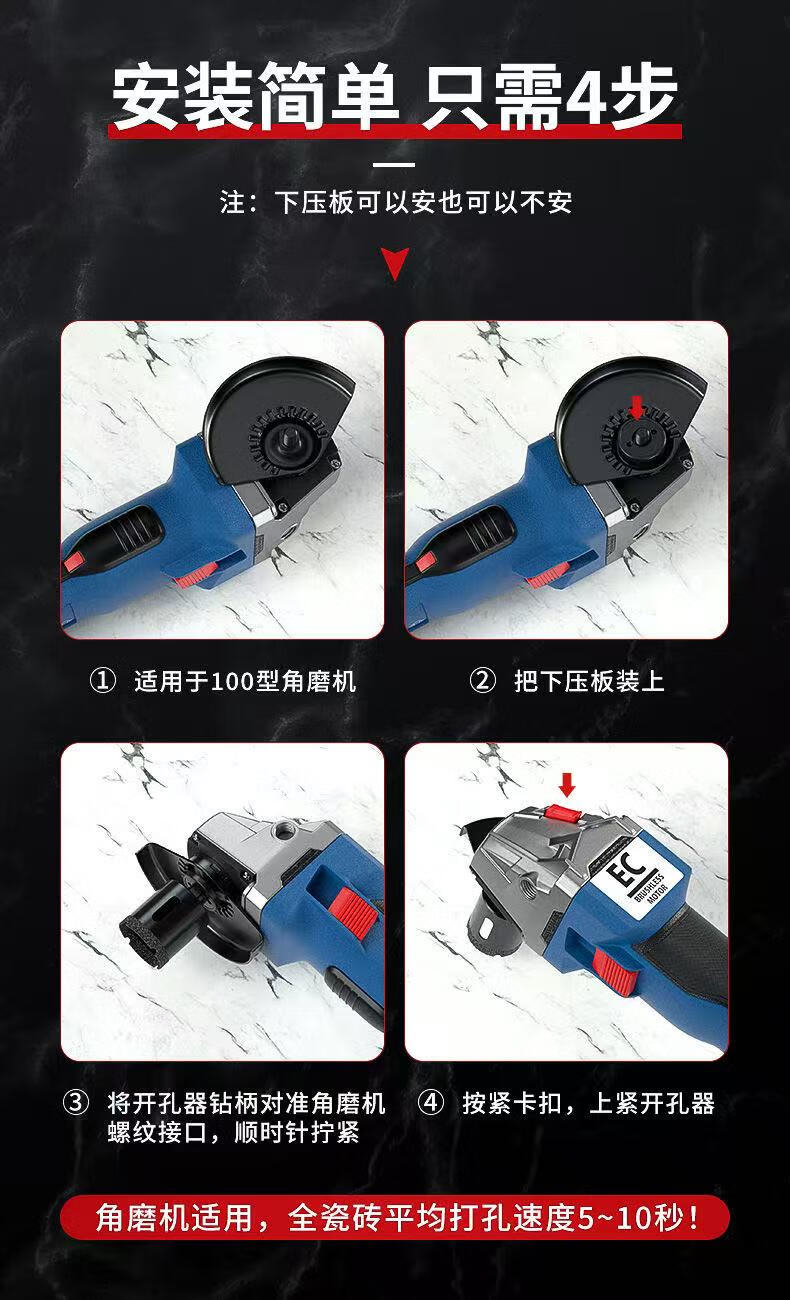 安装简单 只需4步

注：下压板可以安也可以不安

① 适用于100型角磨机

② 把下压板装上

EC BRUSHLESS MOTOR

③ 将开孔器钻柄对准角磨机螺纹接口，顺时针拧紧

④ 按紧卡扣，上紧开孔器

角磨机适用，全瓷砖平均打孔速度5~10秒！