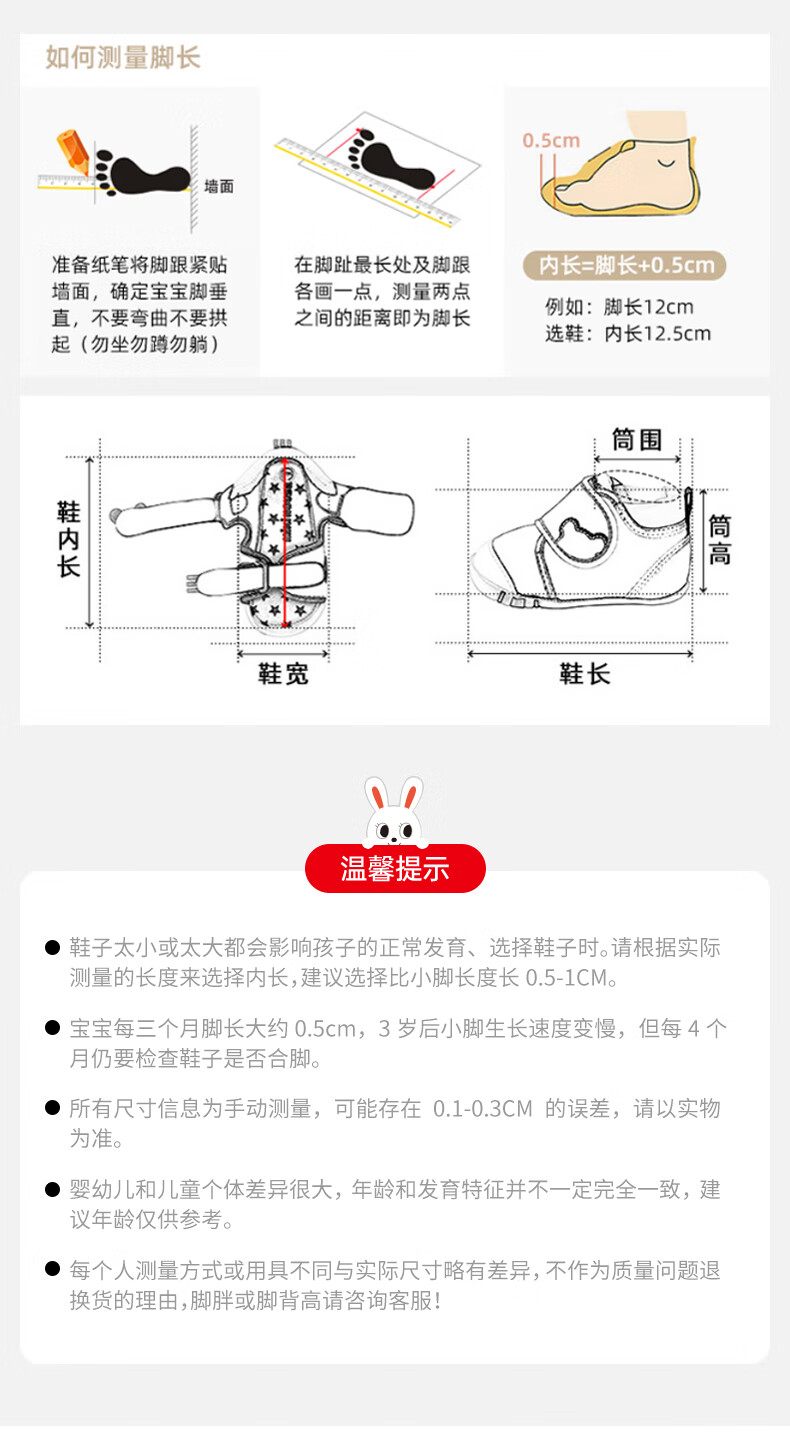 如何测量脚长

墙面

准备纸笔将脚跟紧贴墙面，确定宝宝脚垂直，不要弯曲不要拱起（勿坐勿蹲勿躺）

在脚趾最长处及脚跟各画一点，测量两点之间的距离即为脚长

0.5cm

内长=脚长+0.5cm

例如：脚长12cm
选鞋：内长12.5cm

鞋内长

鞋宽

筒围

筒高

鞋长

温馨提示

● 鞋子太小或太大都会影响孩子的正常发育、选择鞋子时。请根据实际测量的长度来选择内长，建议选择比小脚长度长 0.5-1CM。

● 宝宝每三个月脚长大约 0.5cm，3 岁后小脚生长速度变慢，但每 4 个月仍要检查鞋子是否合脚。

● 所有尺寸信息为手动测量，可能存在 0.1-0.3CM 的误差，请以实物为准。

● 婴幼儿和儿童个体差异很大，年龄和发育特征并不一定完全一致，建议年龄仅供参考。

● 每个人测量方式或用具不同与实际尺寸略有差异，不作为质量问题退换货的理由，脚胖或脚背高请咨询客服！