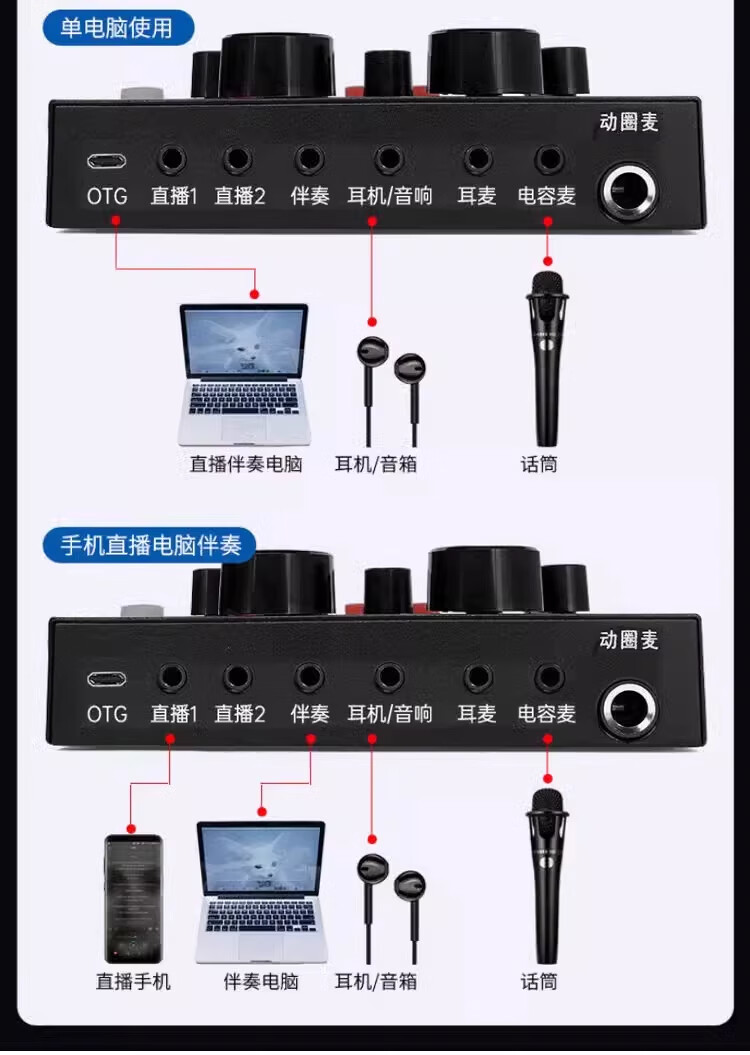 单电脑使用

动圈麦

OTG 直播1 直播2 伴奏 耳机/音响 耳麦 电容麦

直播伴奏电脑 耳机/音箱 话筒

手机直播电脑伴奏

动圈麦

OTG 直播1 直播2 伴奏 耳机/音响 耳麦 电容麦

直播手机 伴奏电脑 耳机/音箱 话筒