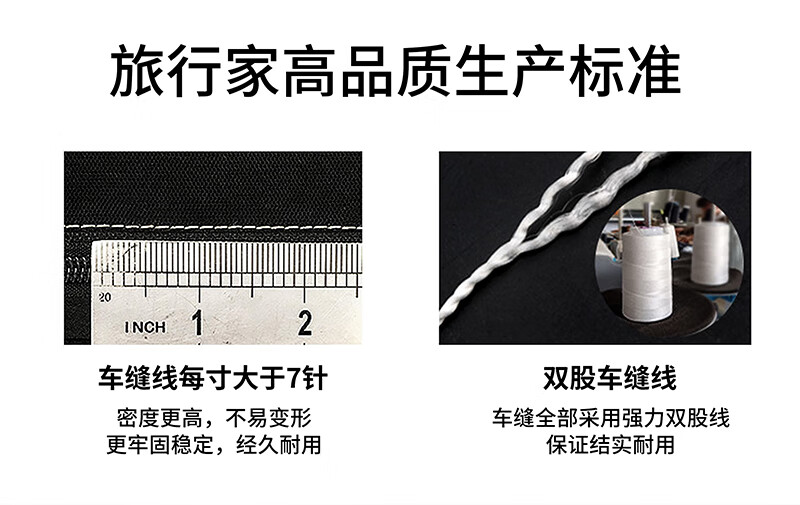 旅行家高品质生产标准

20

INCH 1 2

车缝线每寸大于7针

密度更高，不易变形
更牢固稳定，经久耐用

双股车缝线

车缝全部采用强力双股线
保证结实耐用