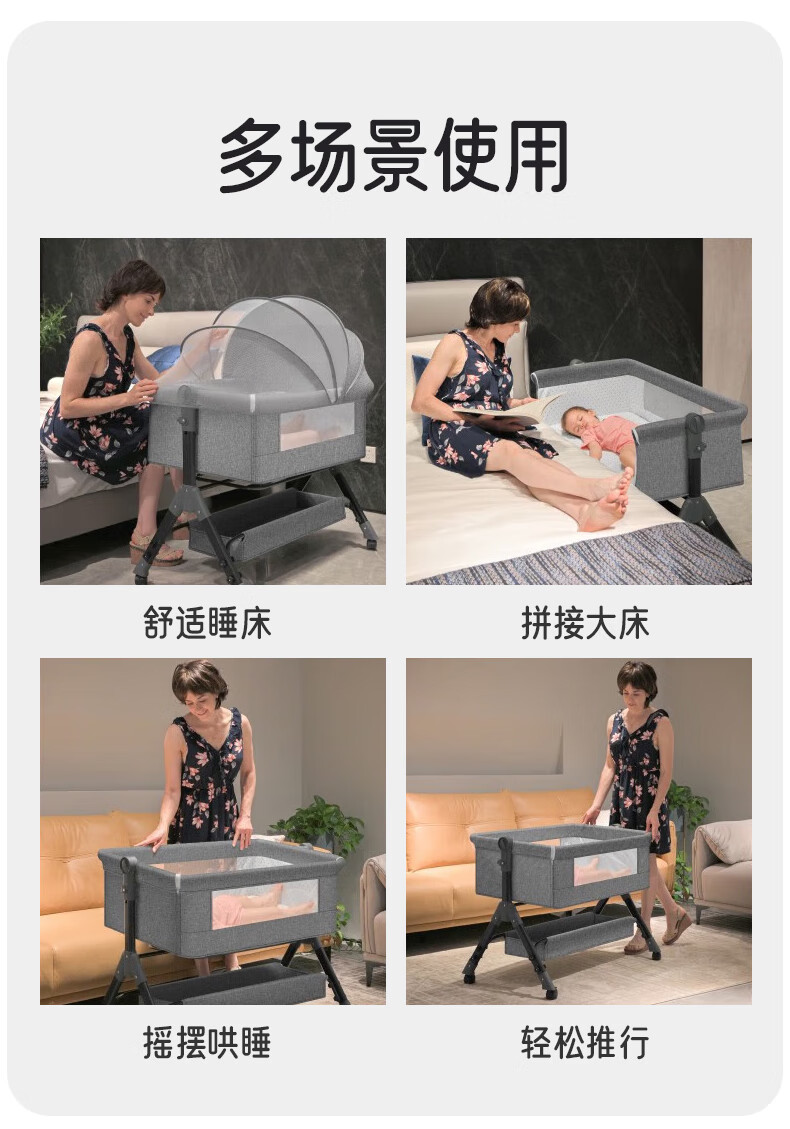 多场景使用

舒适睡床

拼接大床

摇摆哄睡

轻松推行