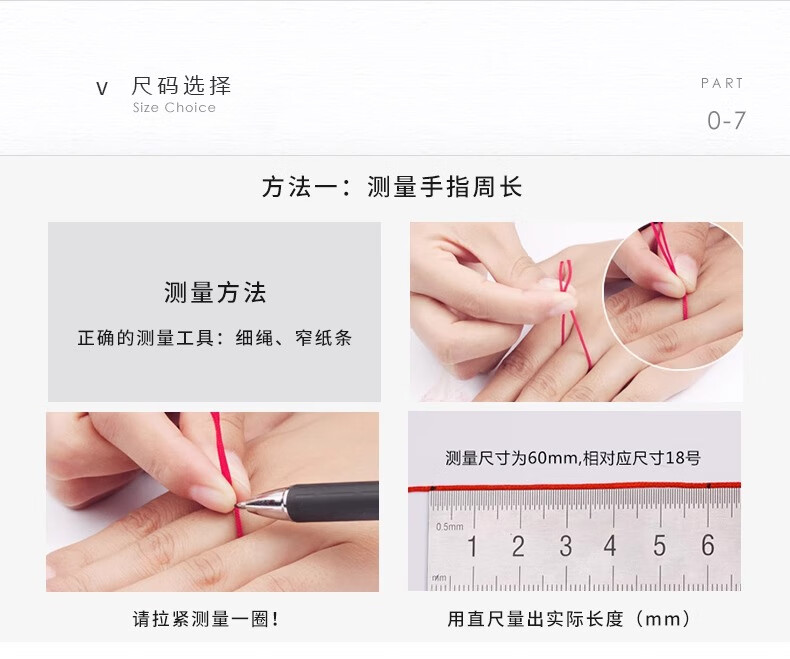 v 尺码选择
Size Choice

PART
0-7

方法一：测量手指周长

测量方法
正确的测量工具：细绳、窄纸条

测量尺寸为60mm,相对应尺寸18号

0.5mm
1 2 3 4 5 6
mm

请拉紧测量一圈！

用直尺量出实际长度（mm）