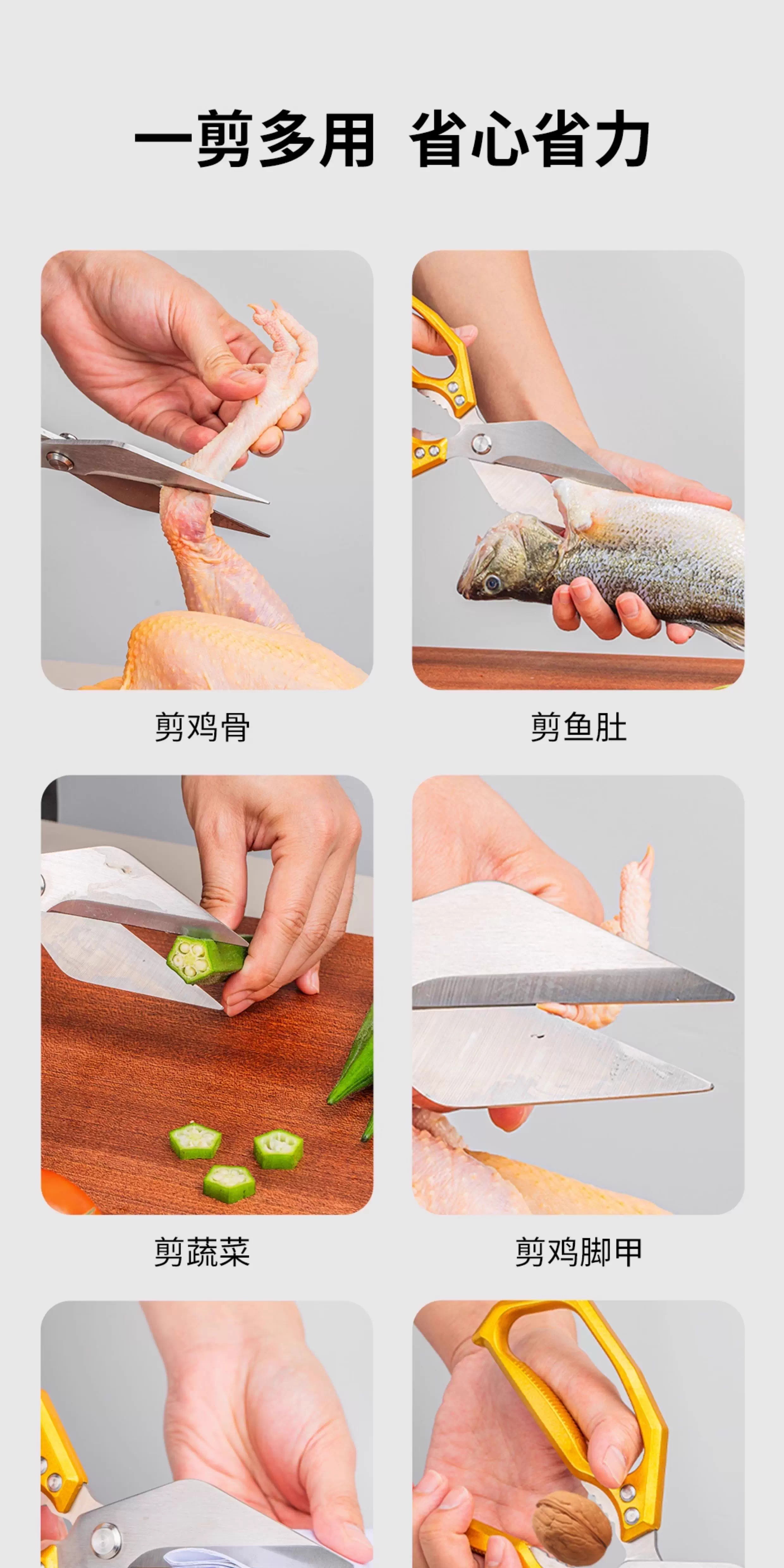 一剪多用 省心省力

剪鸡骨

剪鱼肚

剪蔬菜

剪鸡脚甲