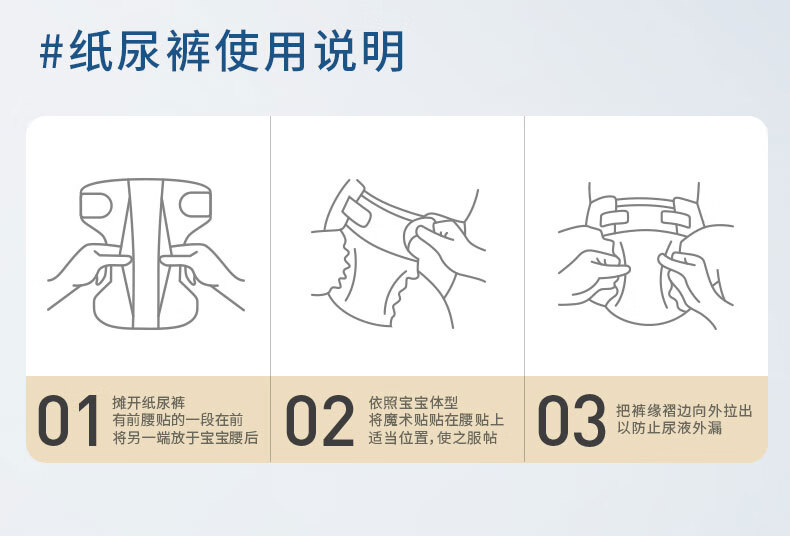 #纸尿裤使用说明

01
摊开纸尿裤
有前腰贴的一段在前
将另一端放于宝宝腰后

02
依照宝宝体型
将魔术贴贴在腰贴上
适当位置，使之服帖

03
把裤缘褶边向外拉出
以防止尿液外漏