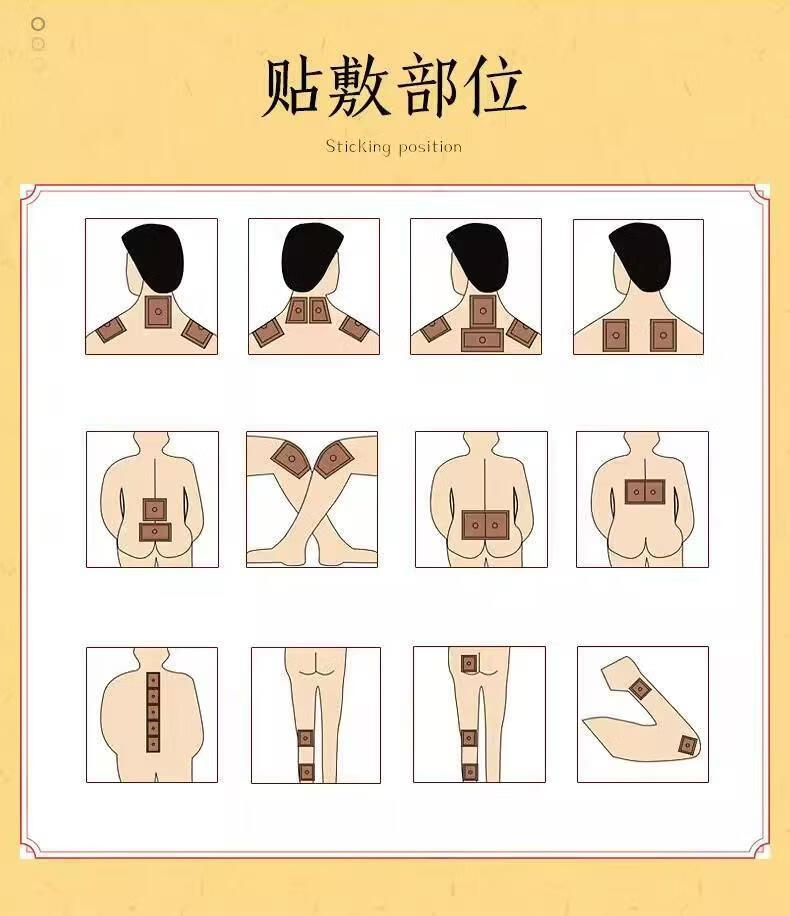 贴敷部位

Sticking position