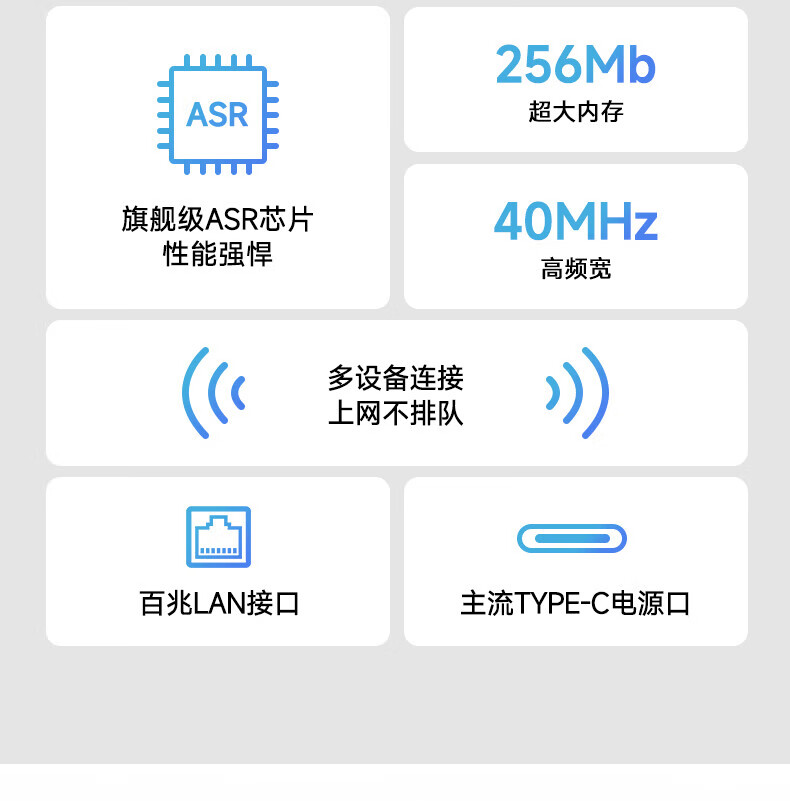 ASR

旗舰级ASR芯片
性能强悍

256Mb
超大内存

40MHz
高频宽

多设备连接
上网不排队

百兆LAN接口

主流TYPE-C电源口