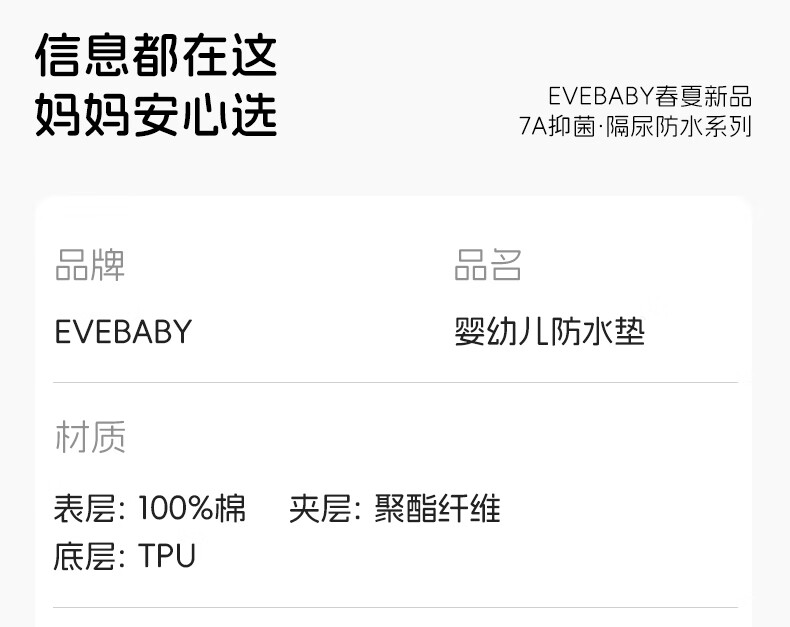 信息都在这
妈妈安心选

EVEBABY春夏新品
7A抑菌·隔尿防水系列

品牌
EVEBABY

品名
婴幼儿防水垫

材质
表层: 100%棉　夹层: 聚酯纤维
底层: TPU