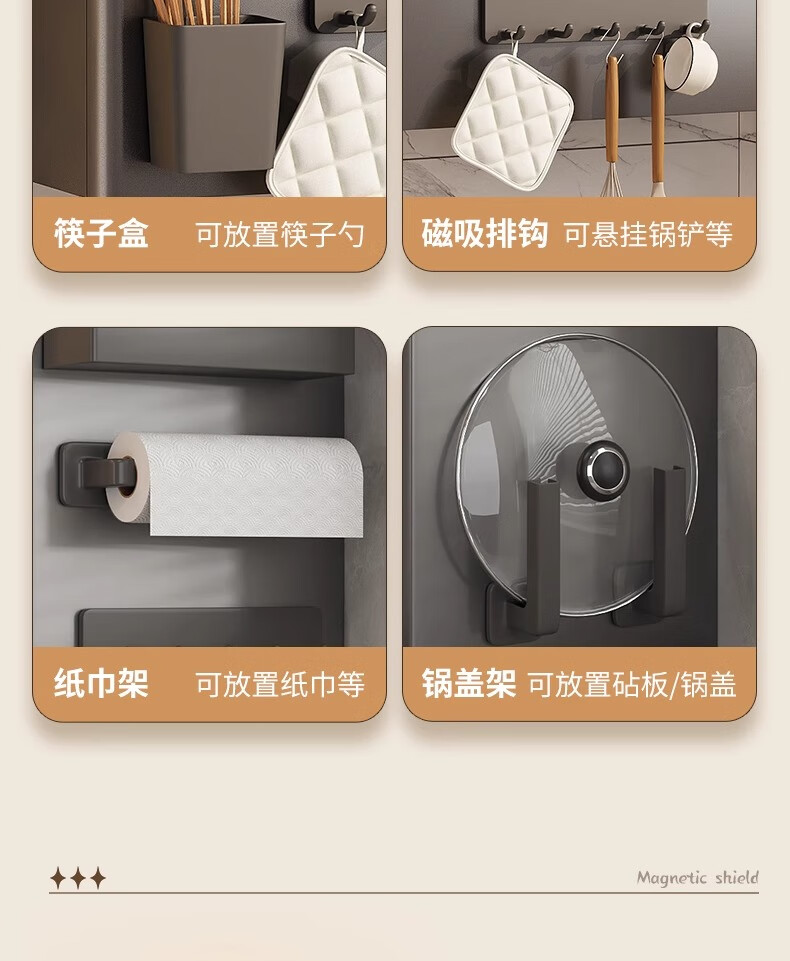 筷子盒 可放置筷子勺

磁吸排钩 可悬挂锅铲等

纸巾架 可放置纸巾等

锅盖架 可放置砧板/锅盖

Magnetic shield