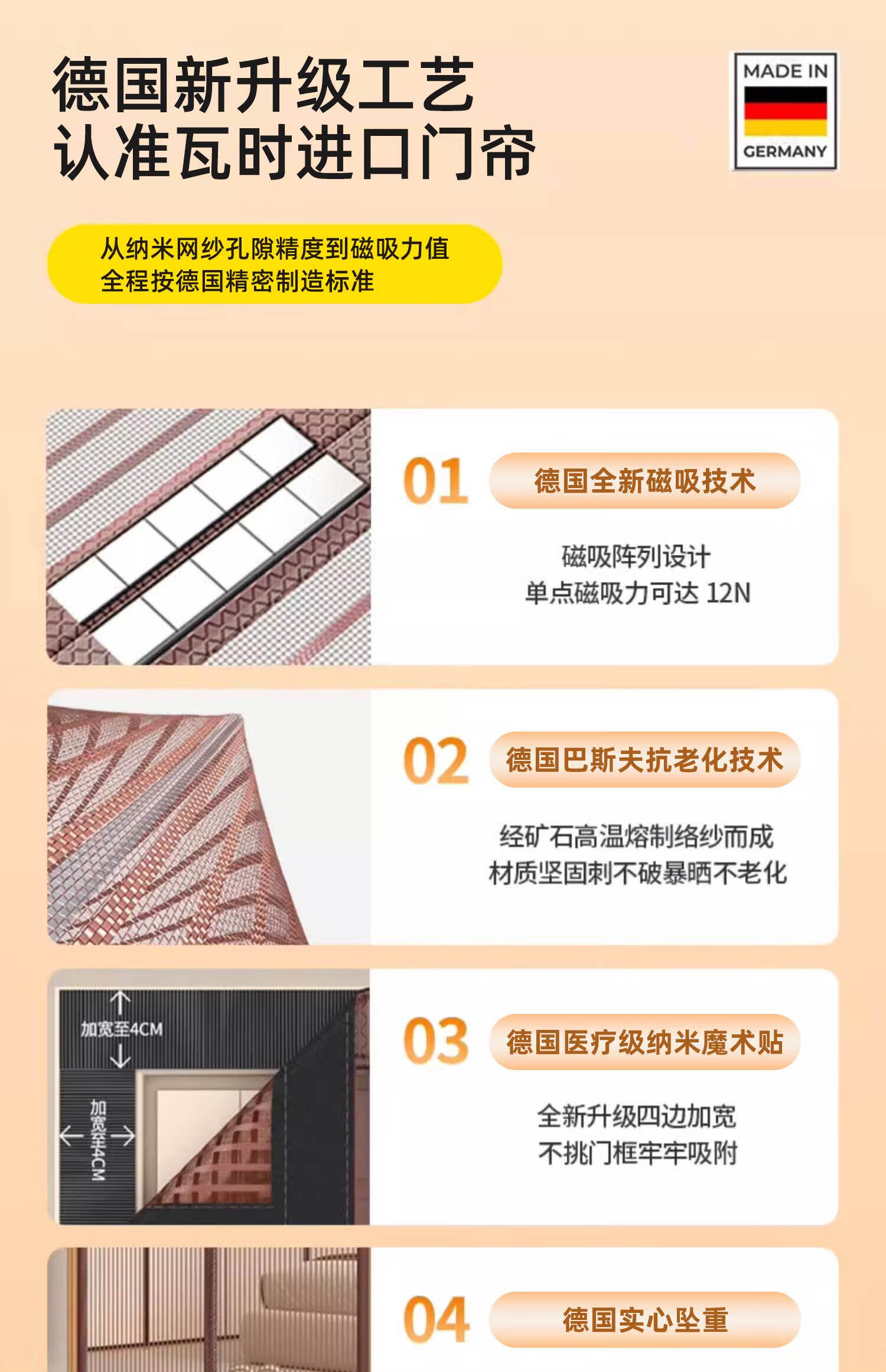 德国新升级工艺
认准瓦时进口门帘

MADE IN
GERMANY

从纳米网纱孔隙精度到磁吸力值
全程按德国精密制造标准

01 德国全新磁吸技术

磁吸阵列设计
单点磁吸力可达 12N

02 德国巴斯夫抗老化技术

经矿石高温熔制络纱而成
材质坚固刺不破暴晒不老化

加宽至4CM
加宽至4CM

03 德国医疗级纳米魔术贴

全新升级四边加宽
不挑门框牢牢吸附

04 德国实心坠重