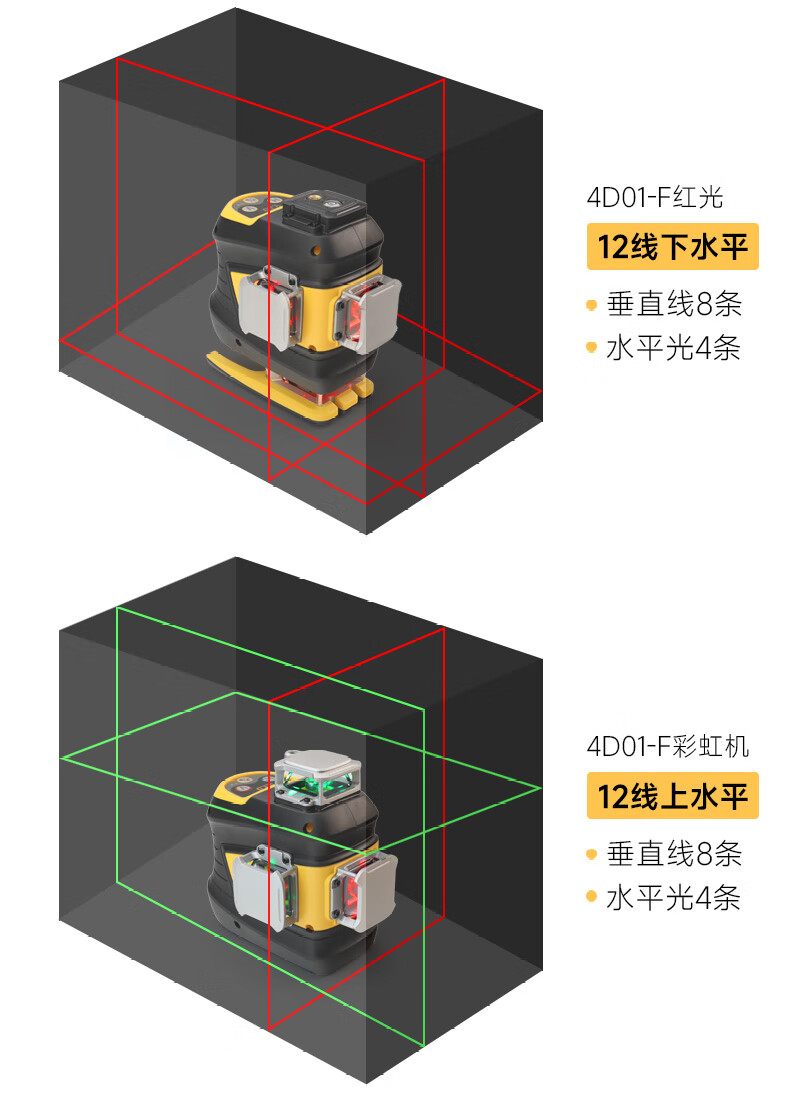 4D01-F红光

12线下水平

垂直线8条

水平光4条

4D01-F彩虹机

12线上水平

垂直线8条

水平光4条