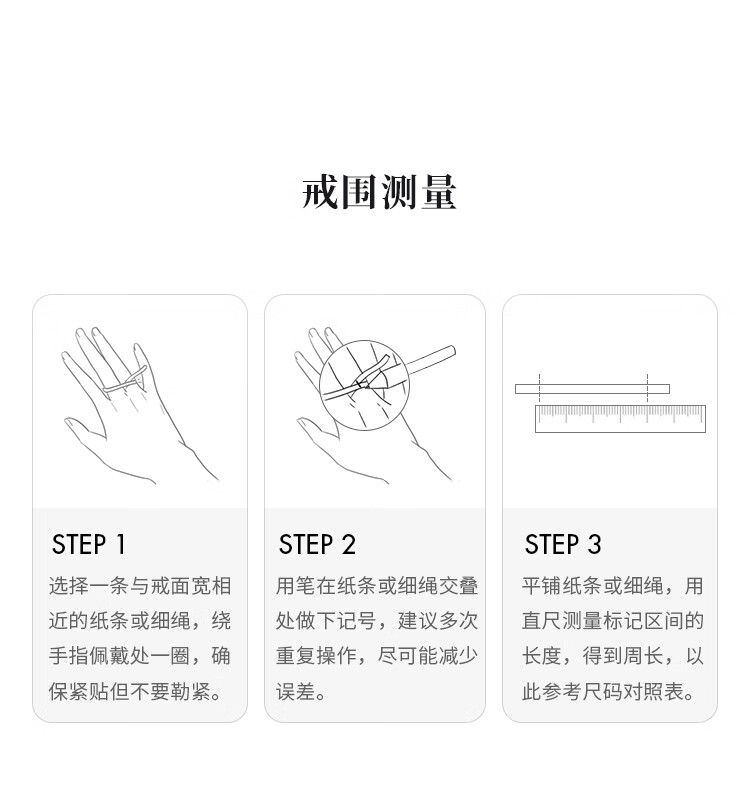 戒围测量

STEP 1

选择一条与戒面宽相近的纸条或细绳，绕手指佩戴处一圈，确保紧贴但不要勒紧。

STEP 2

用笔在纸条或细绳交叠处做下记号，建议多次重复操作，尽可能减少误差。

STEP 3

平铺纸条或细绳，用直尺测量标记区间的长度，得到周长，以此参考尺码对照表。