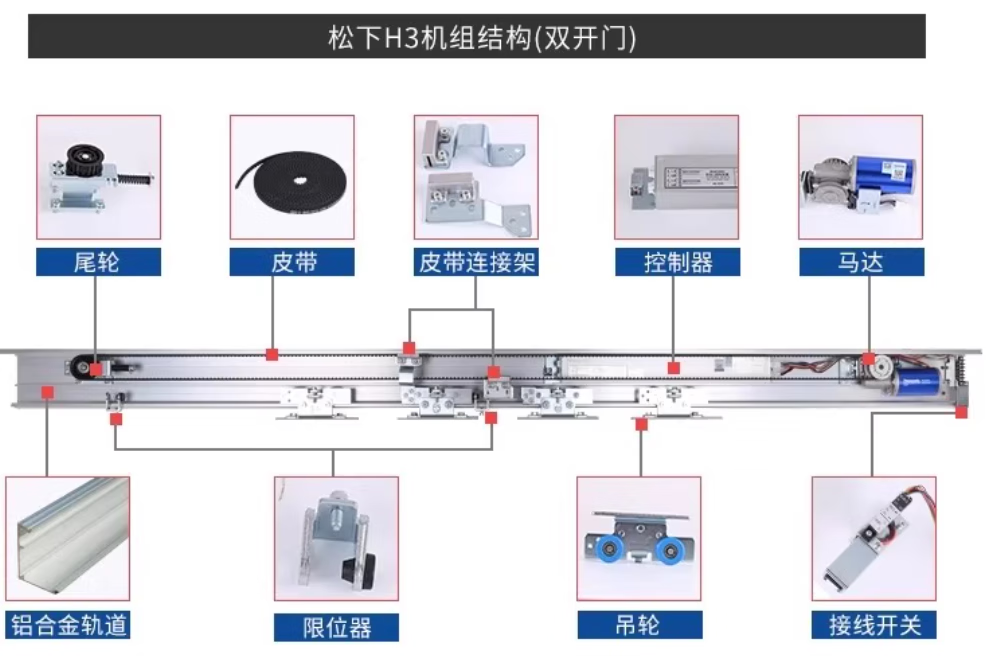 松下H3机组结构(双开门)

尾轮

皮带

皮带连接架

控制器

马达

铝合金轨道

限位器

吊轮

接线开关