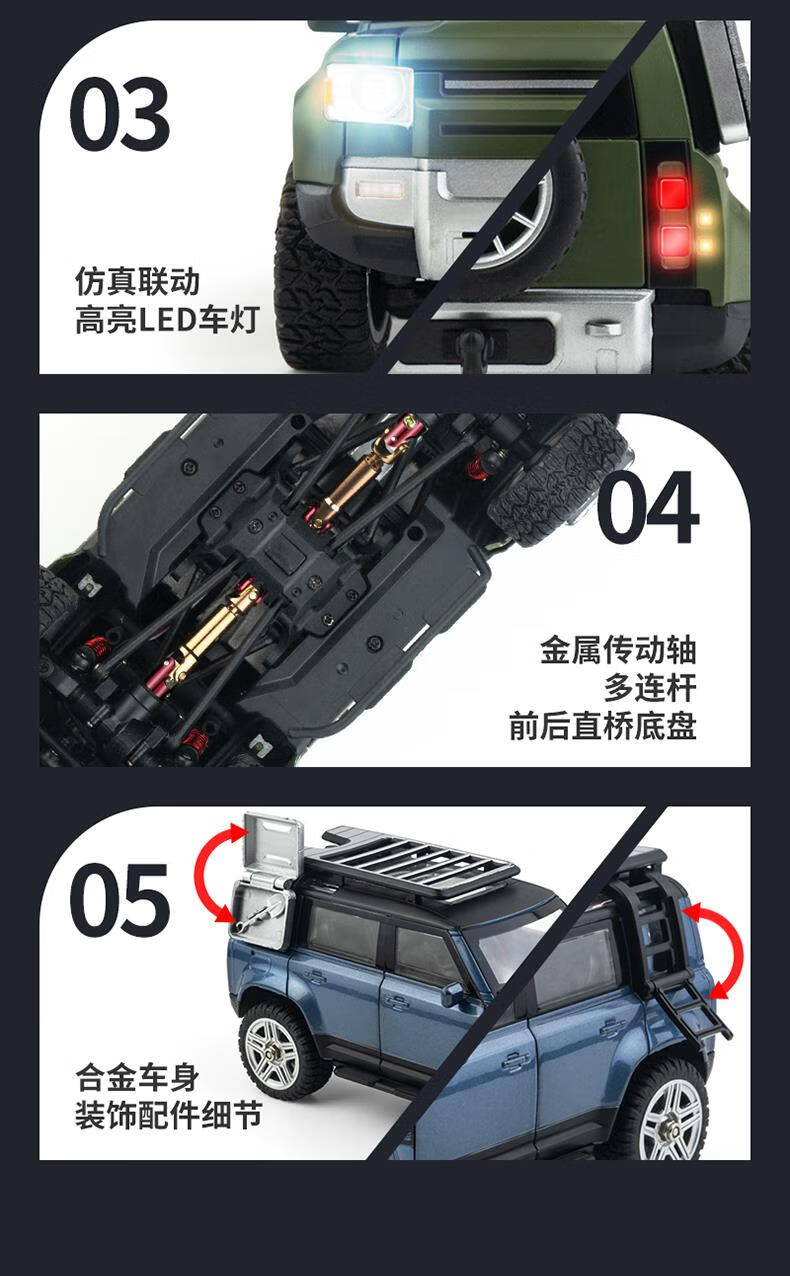 03

仿真联动
高亮LED车灯

04

金属传动轴
多连杆
前后直桥底盘

05

合金车身
装饰配件细节