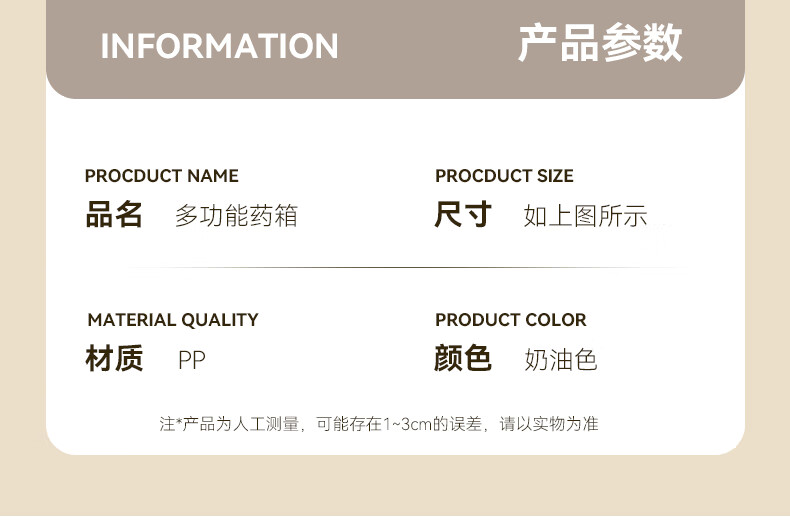 INFORMATION 产品参数

PROCDUCT NAME
品名 多功能药箱

PROCDUCT SIZE
尺寸 如上图所示

MATERIAL QUALITY
材质 PP

PRODUCT COLOR
颜色 奶油色

注*产品为人工测量，可能存在1~3cm的误差，请以实物为准