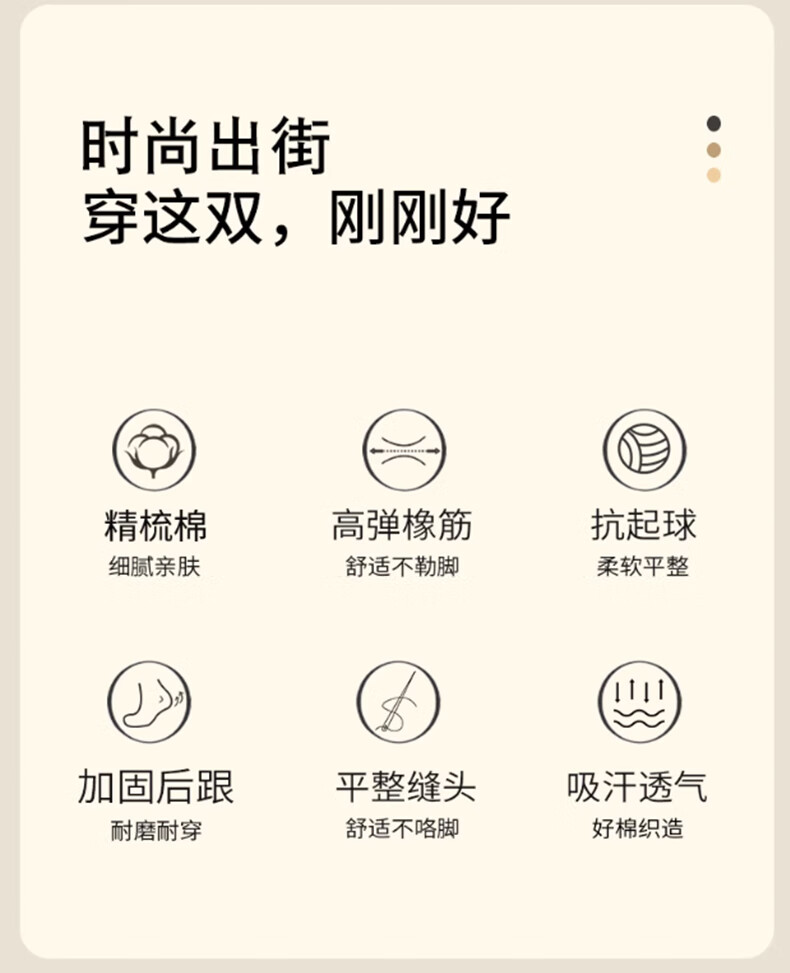 时尚出街
穿这双，刚刚好

精梳棉
细腻亲肤

高弹橡筋
舒适不勒脚

抗起球
柔软平整

加固后跟
耐磨耐穿

平整缝头
舒适不咯脚

吸汗透气
好棉织造